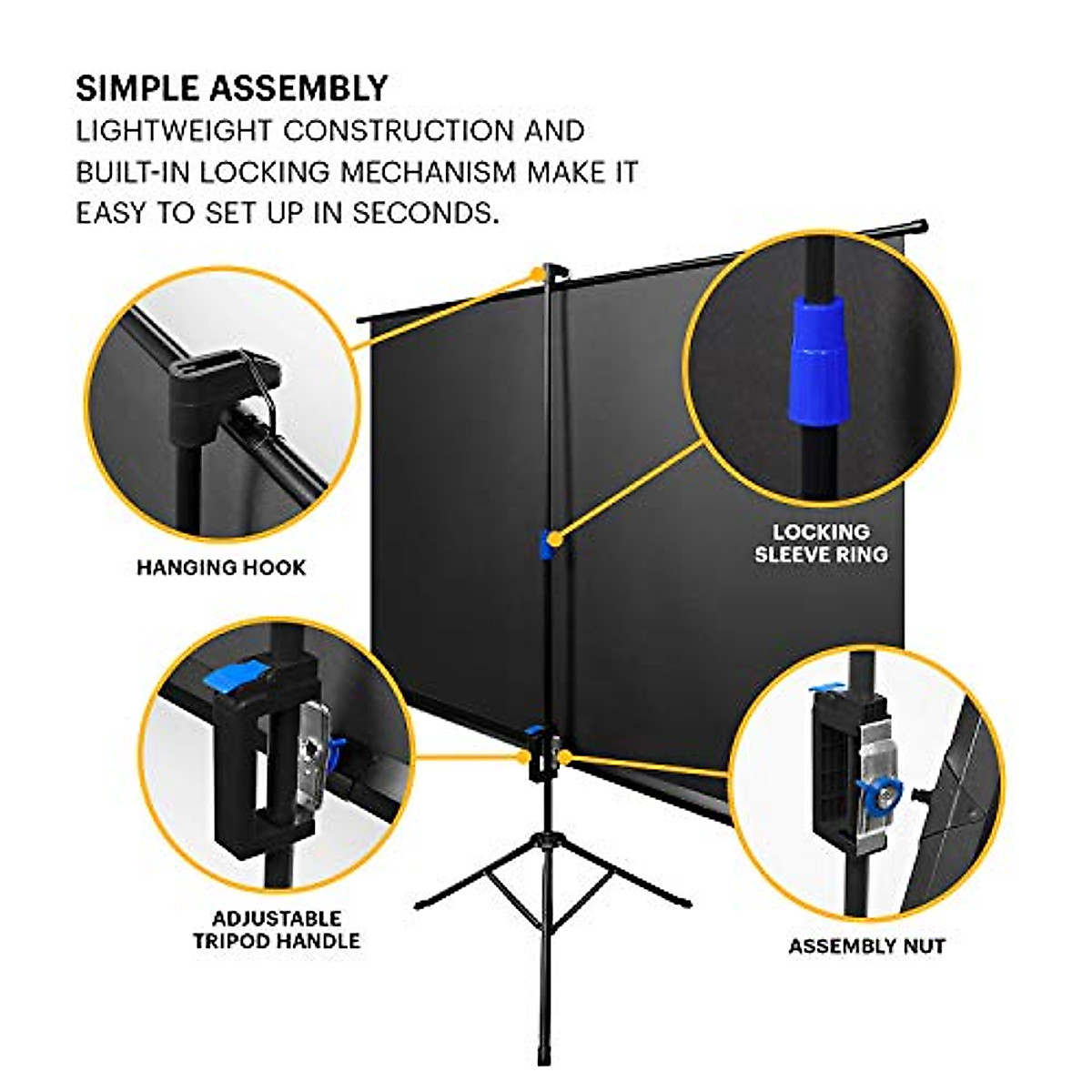 SIMPLE ASSEMBLY
LIGHTWEIGHT CONSTRUCTION AND BUILT-IN LOCKING MECHANISM MAKE IT EASY TO SET UP IN SECONDS.

HANGING HOOK

LOCKING SLEEVE RING

ADJUSTABLE TRIPOD HANDLE

ASSEMBLY NUT