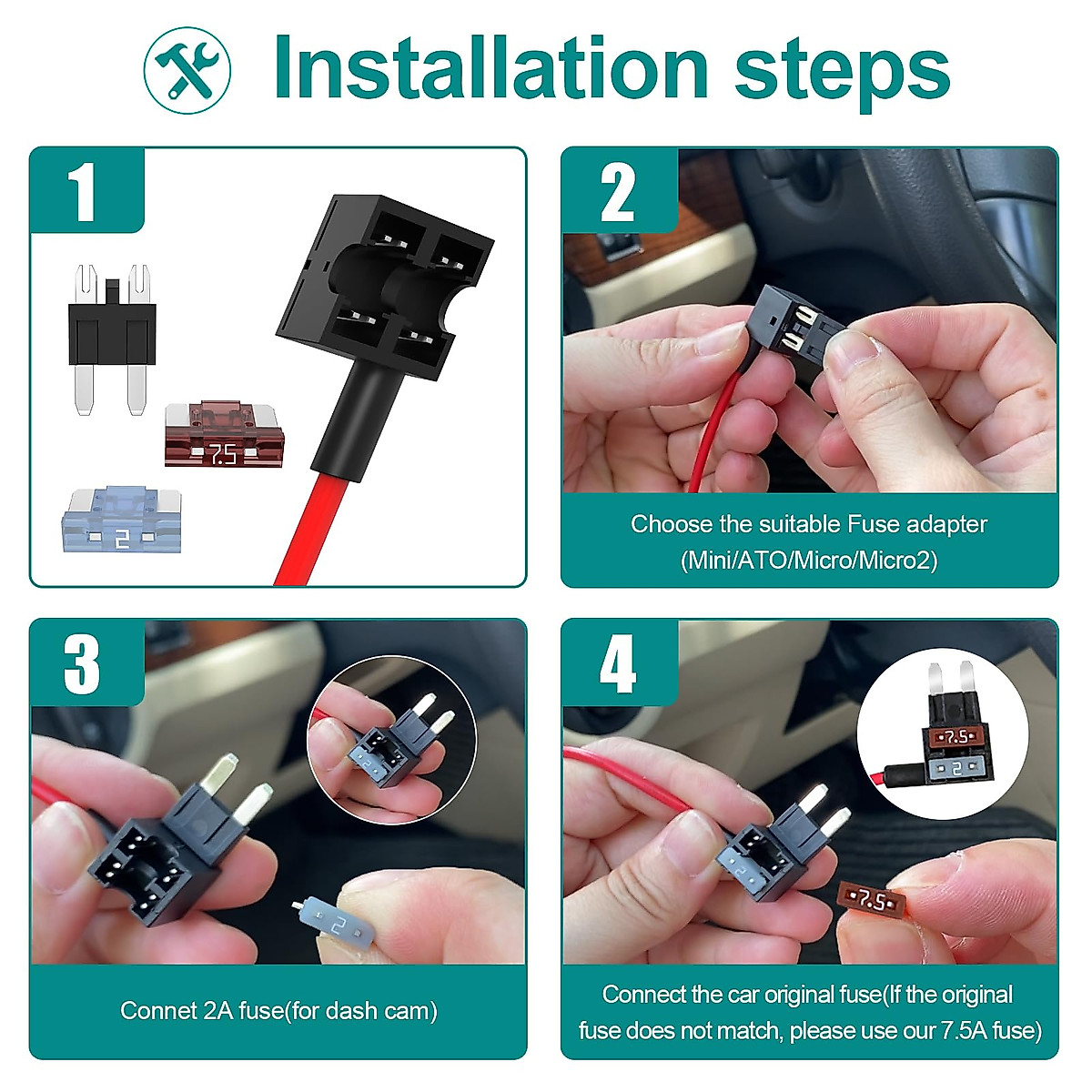 Installation steps

1

7.5

2

2

Choose the suitable Fuse adapter (Mini/ATO/Micro/Micro2)

3

2

Connet 2A fuse(for dash cam)

4

7.5

2

7.5

Connect the car original fuse(If the original fuse does not match, please use our 7.5A fuse)