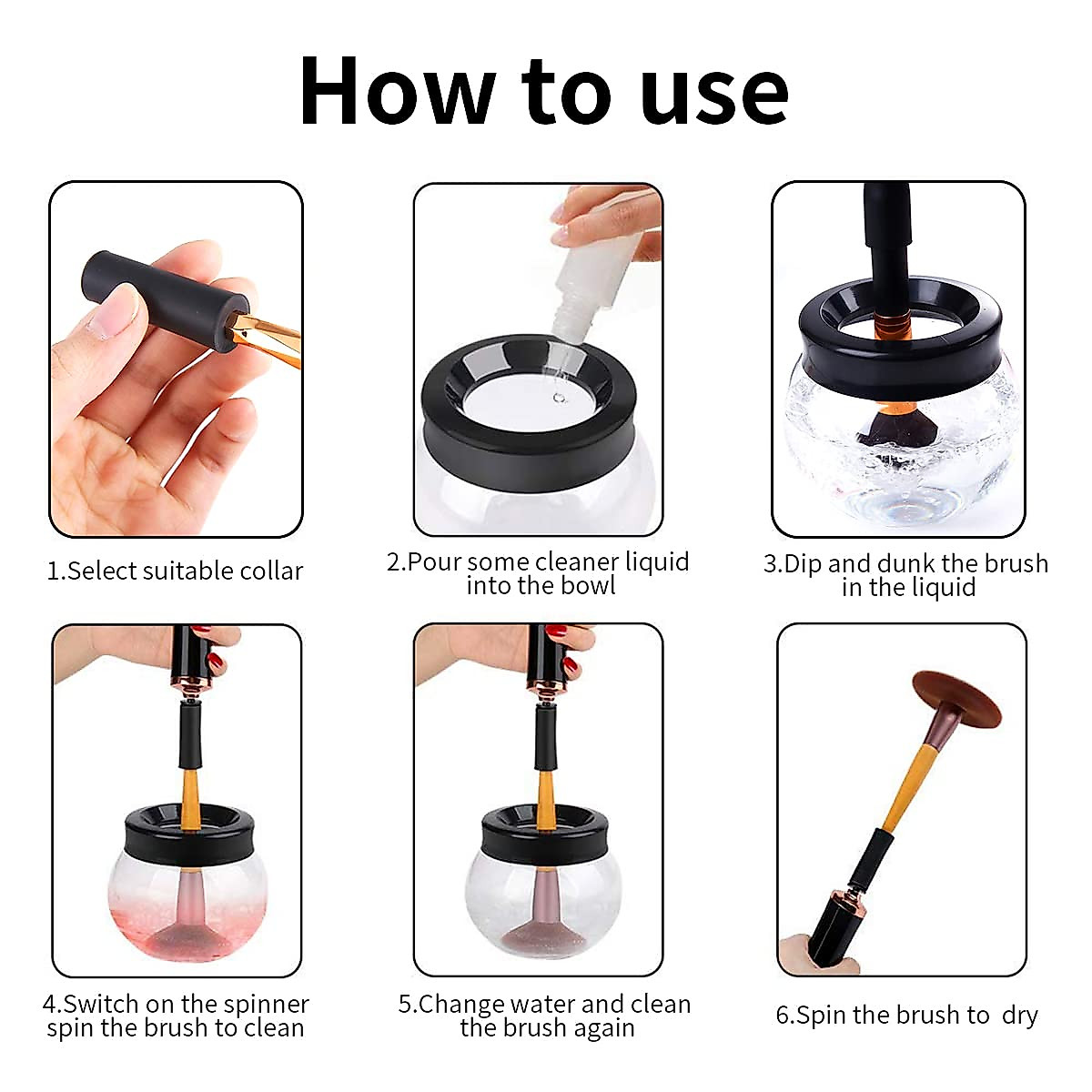 How to use

1.Select suitable collar

2.Pour some cleaner liquid into the bowl

3.Dip and dunk the brush in the liquid

4.Switch on the spinner spin the brush to clean

5.Change water and clean the brush again

6.Spin the brush to  dry