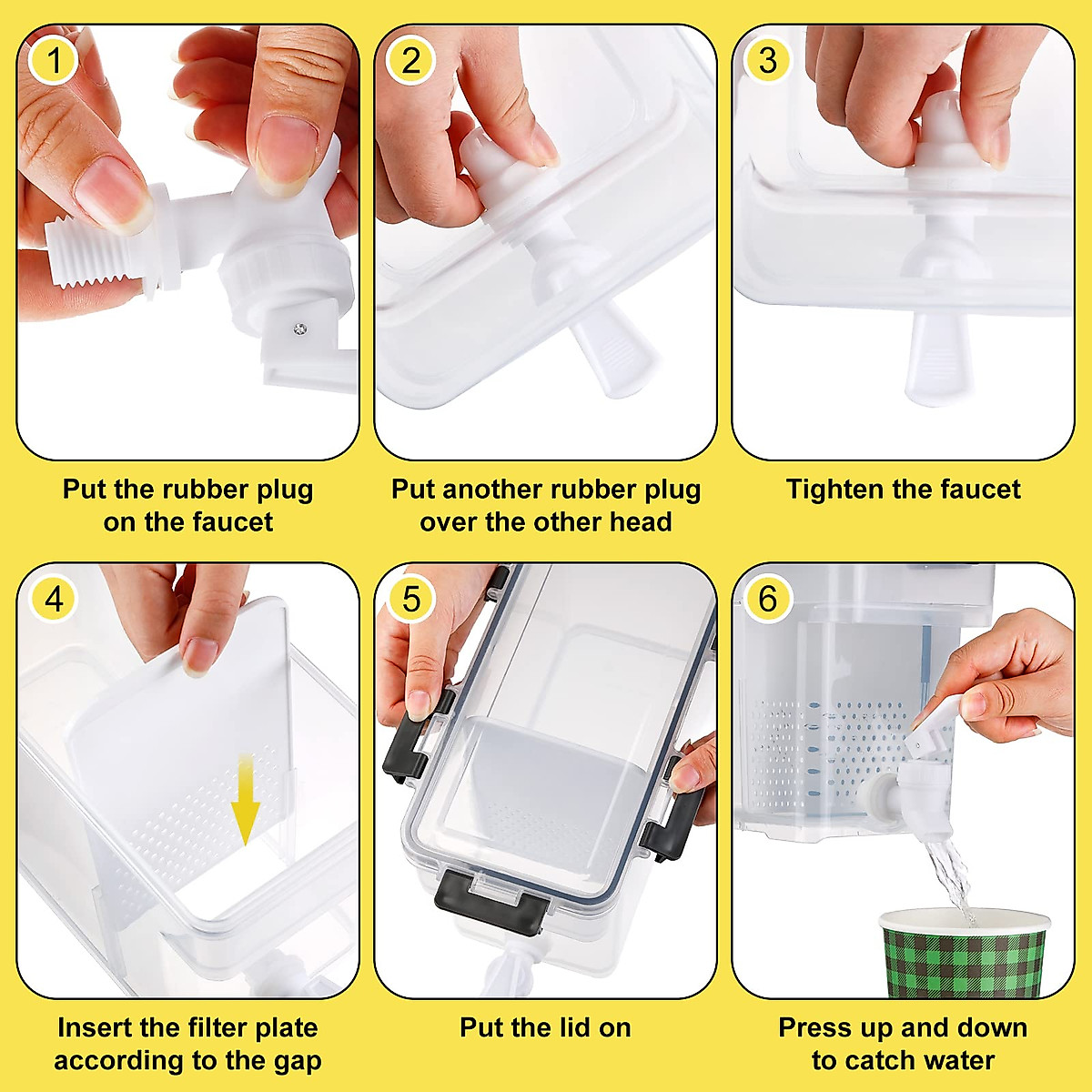 1

Put the rubber plug on the faucet

2

Put another rubber plug over the other head

3

Tighten the faucet

4

Insert the filter plate according to the gap

5

Put the lid on

6

Press up and down to catch water