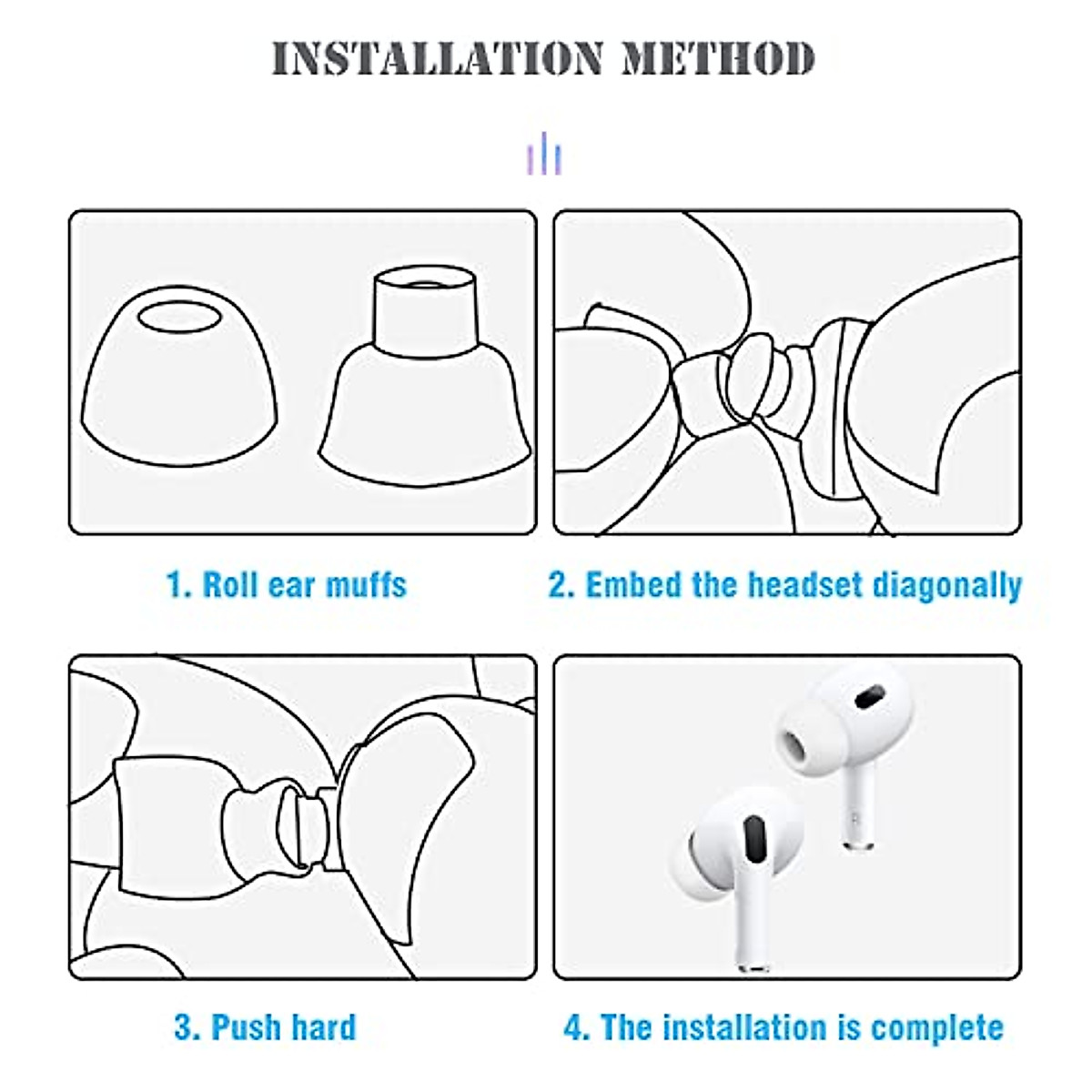 INSTALLATION METHOD

1. Roll ear muffs

2. Embed the headset diagonally

3. Push hard

4. The installation is complete