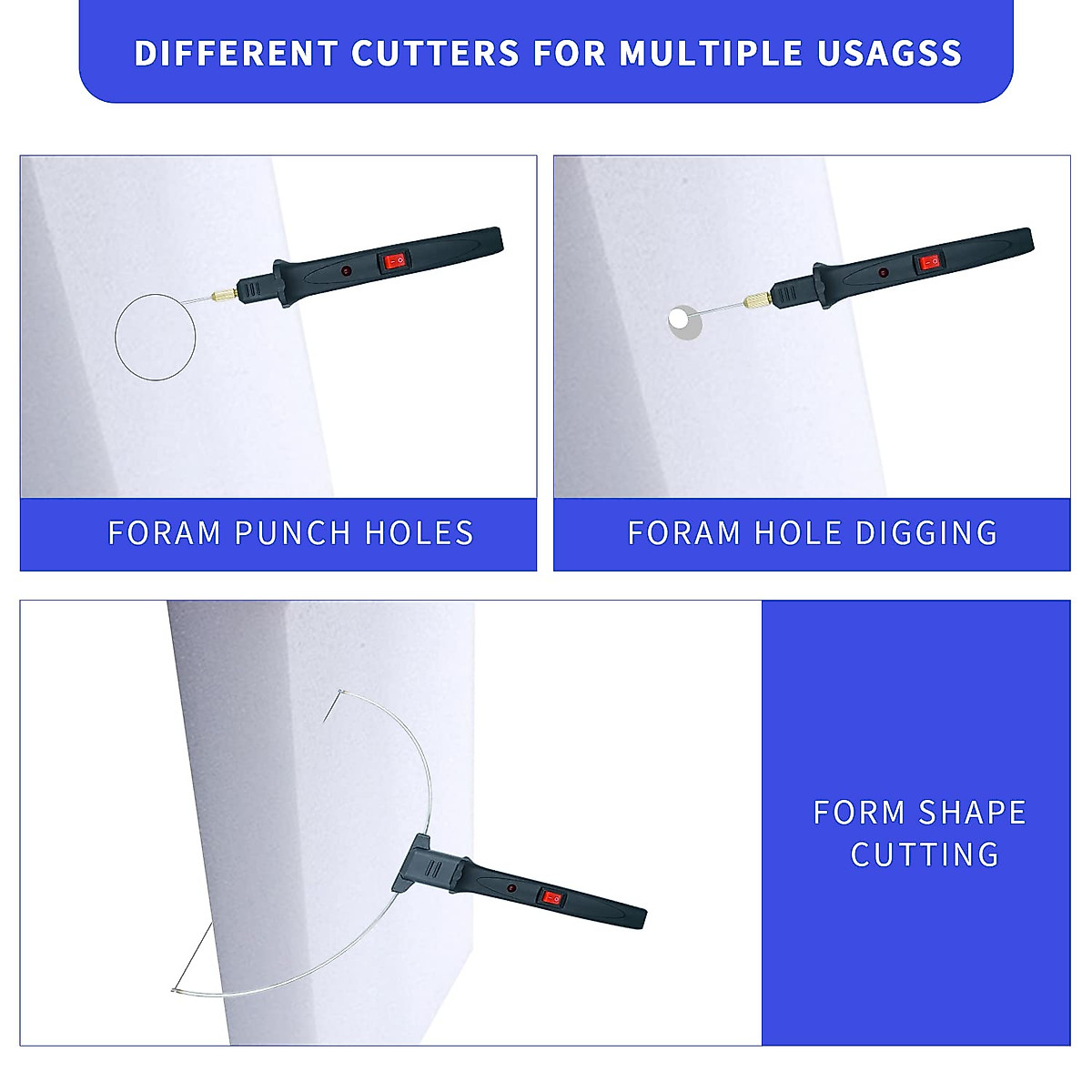 DIFFERENT CUTTERS FOR MULTIPLE USAGSS

FORAM PUNCH HOLES

FORAM HOLE DIGGING

FORM SHAPE CUTTING