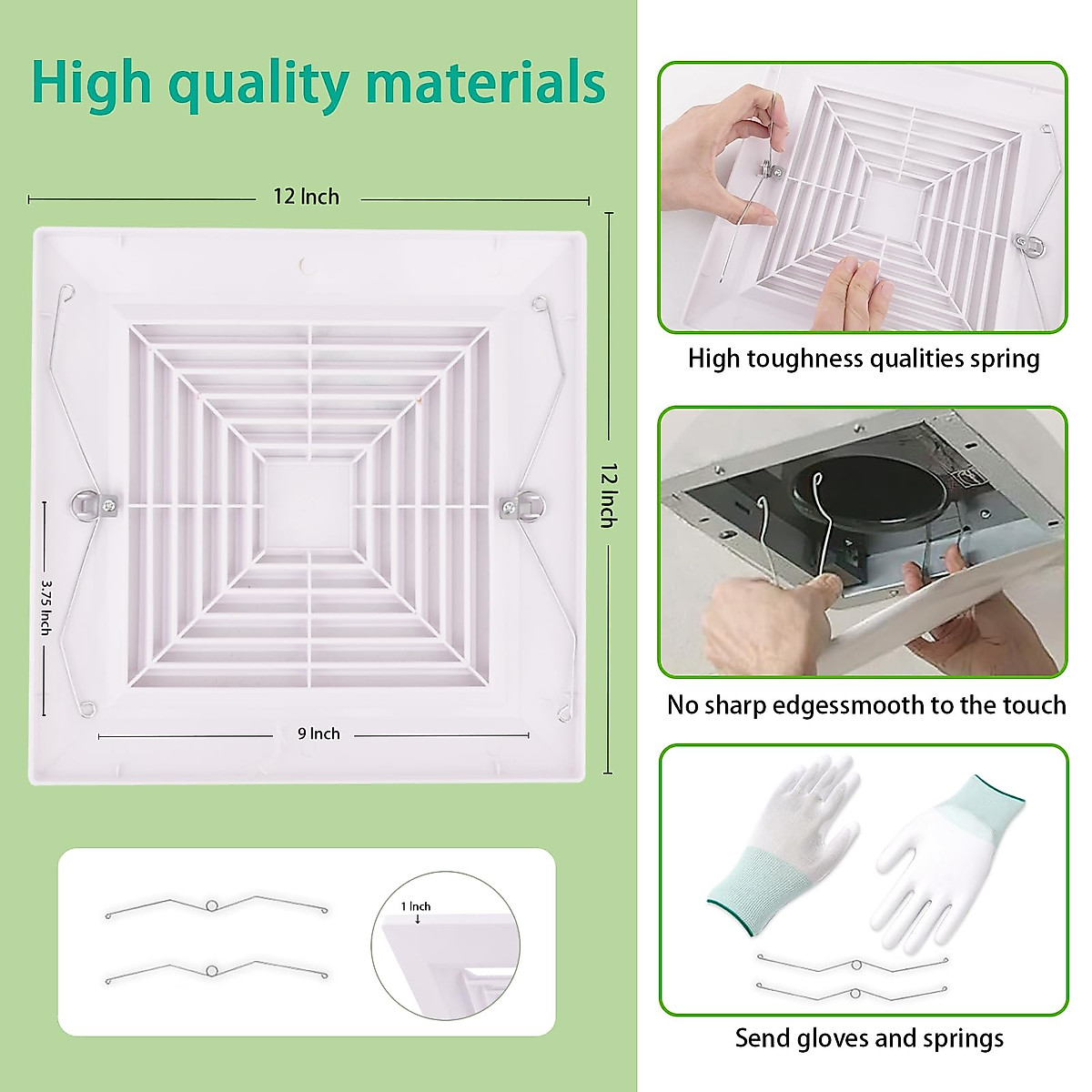 High quality materials

12 Inch

12 Inch

3.75 Inch

9 Inch

1 Inch

High toughness qualities spring

No sharp edgessmooth to the touch

Send gloves and springs