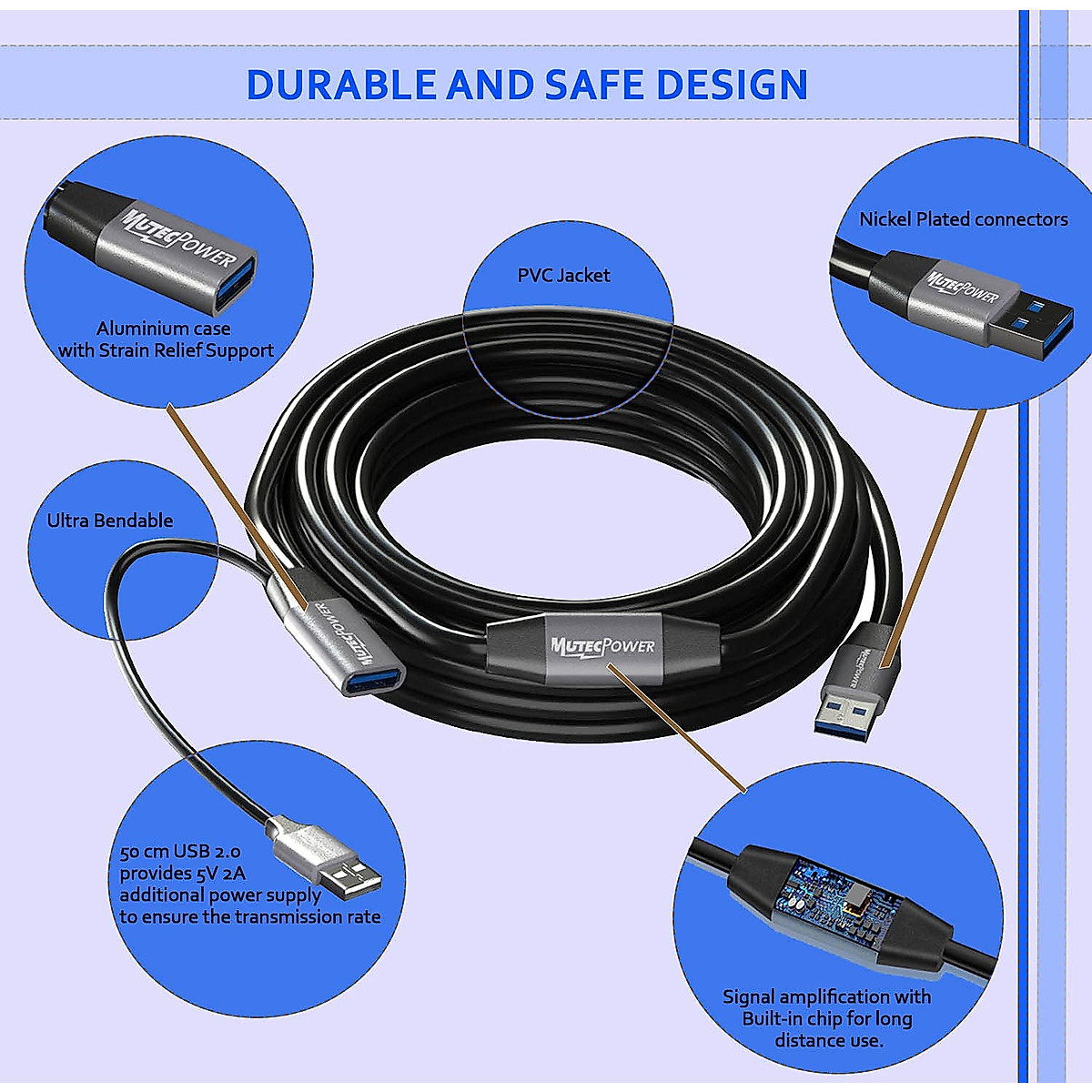 DURABLE AND SAFE DESIGN

MUTECPOWER

Aluminium case with Strain Relief Support

PVC Jacket

Nickel Plated connectors

MUTECPOWER

Ultra Bendable

MUTECPOWER

MUTECPOWER

MUTECPOWER

50 cm USB 2.0 provides 5V 2A additional power supply to ensure the transmission rate

Signal amplification with Built-in chip for long distance use.