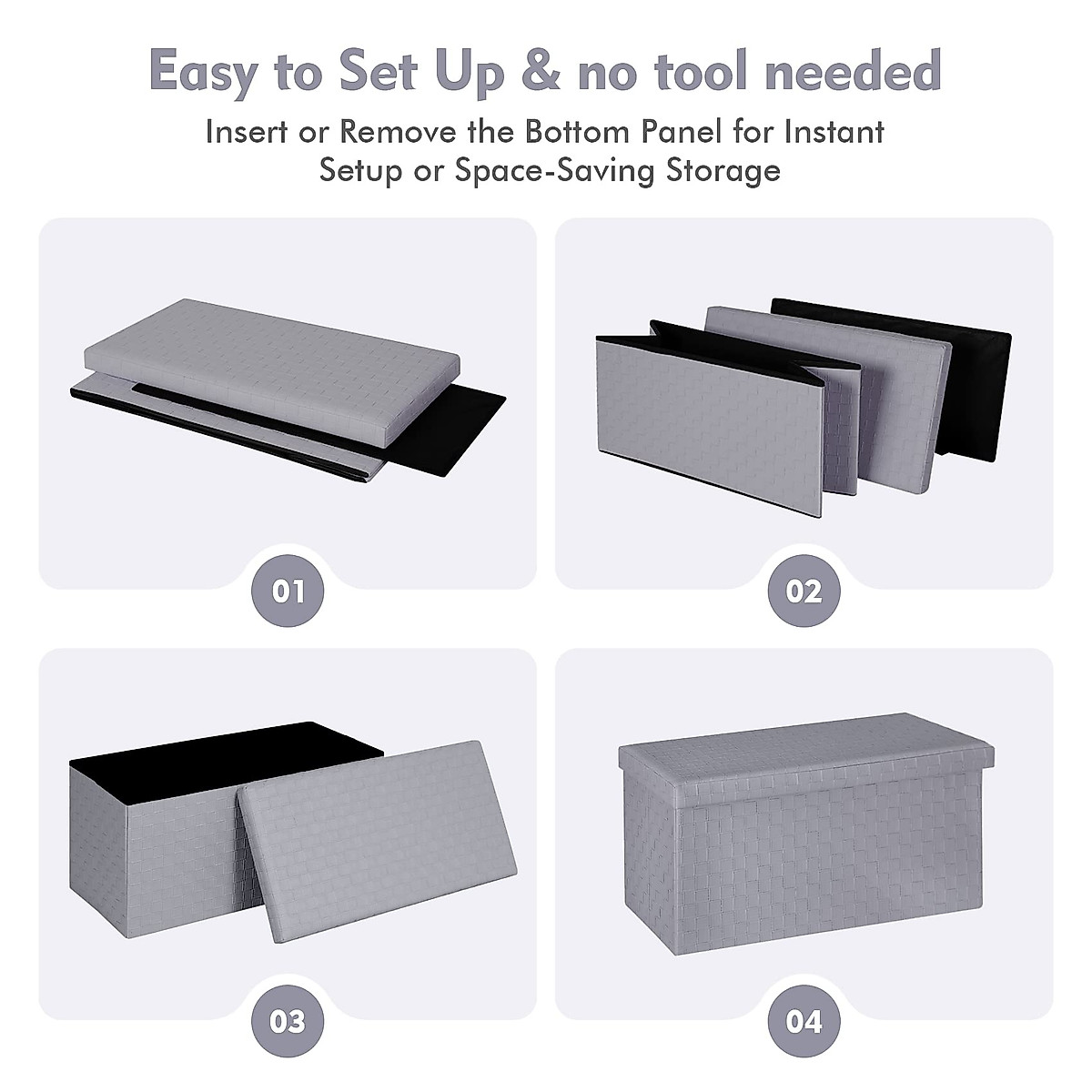 Easy to Set Up & no tool needed

Insert or Remove the Bottom Panel for Instant Setup or Space-Saving Storage

01

02

03

04