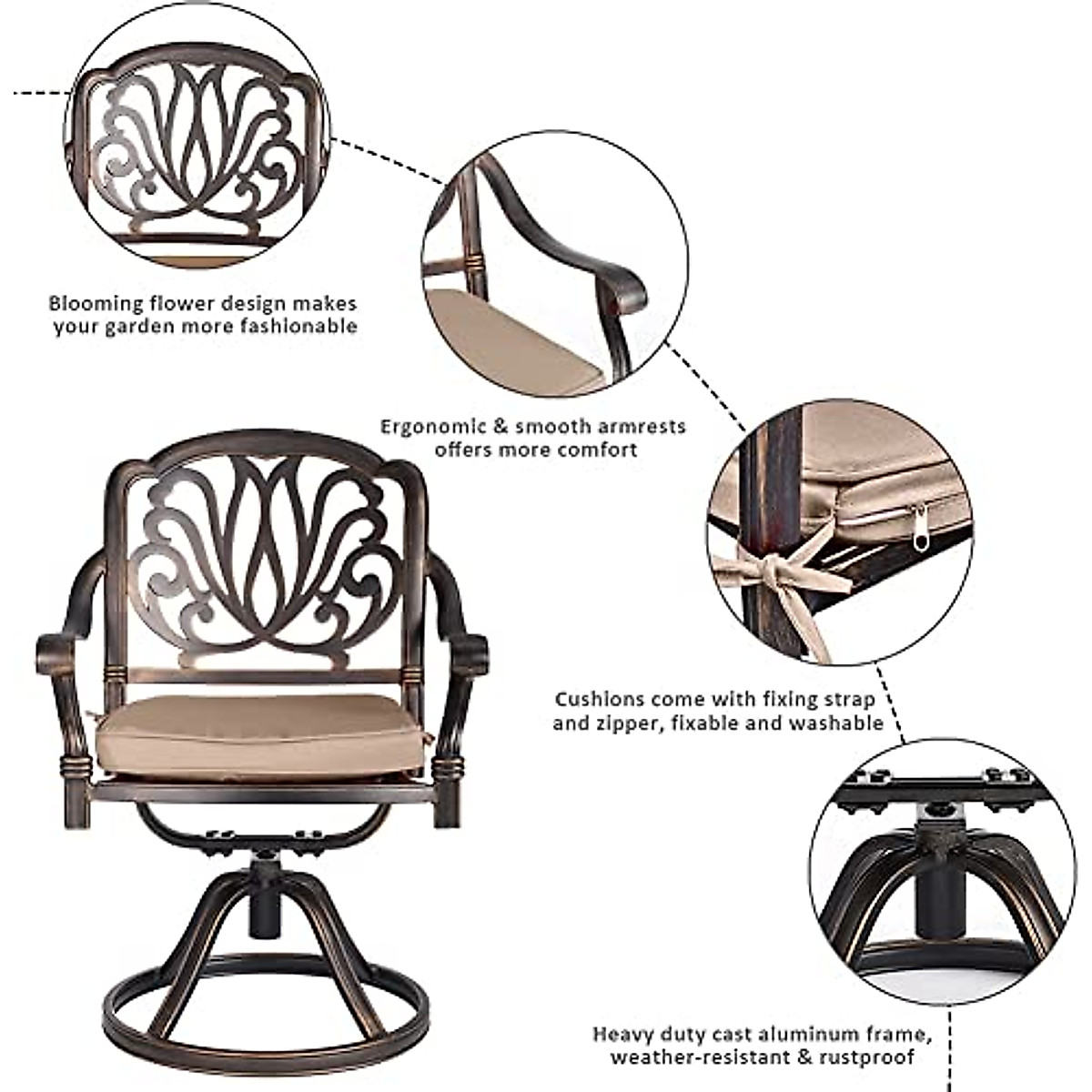 Blooming flower design makes your garden more fashionable

Ergonomic & smooth armrests offers more comfort

Cushions come with fixing strap and zipper, fixable and washable

Heavy duty cast aluminum frame, weather-resistant & rustproof