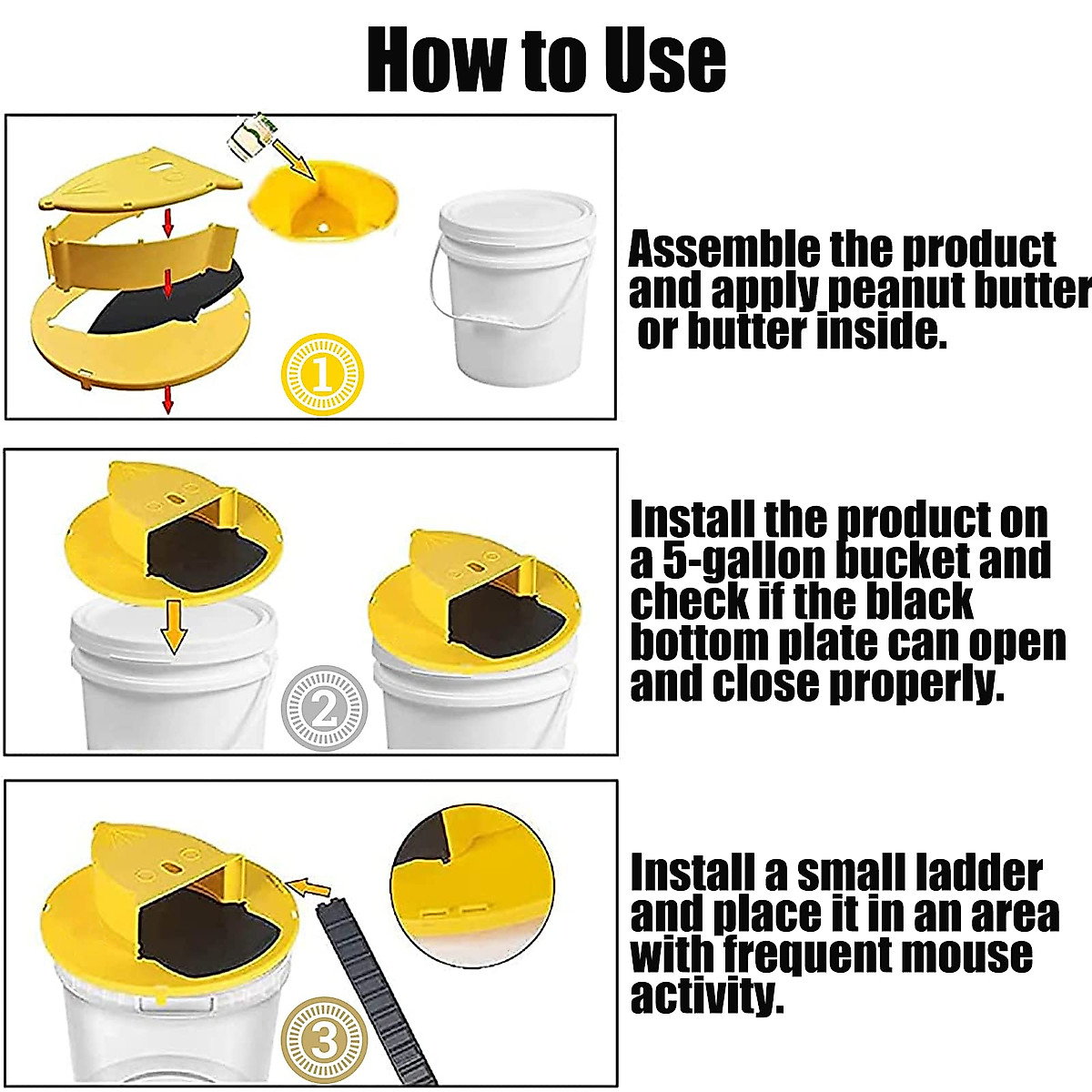 How to Use

1

Assemble the product and apply peanut butter or butter inside.

2

Install the product on a 5-gallon bucket and check if the black bottom plate can open and close properly.

3

Install a small ladder and place it in an area with frequent mouse activity.