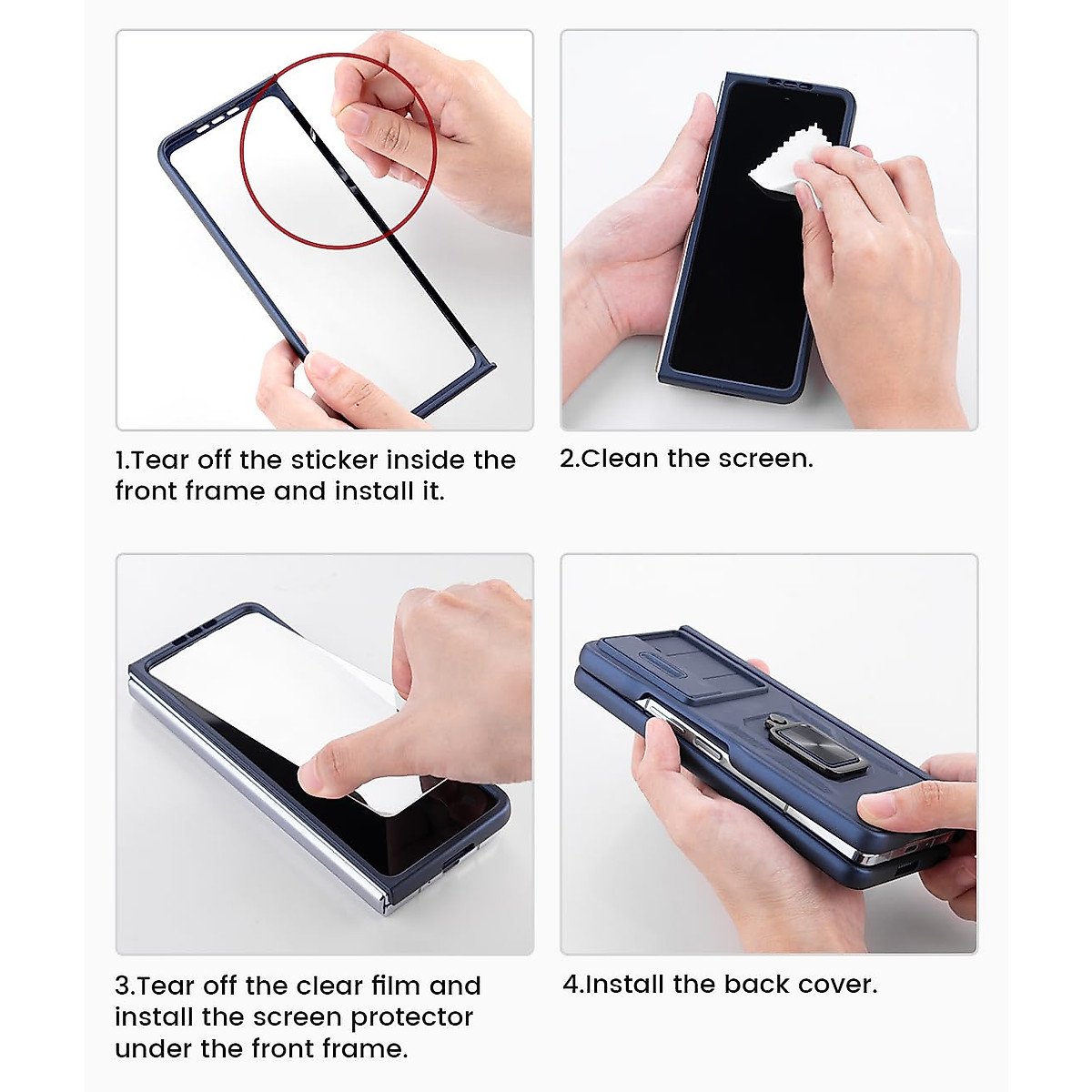 1.Tear off the sticker inside the front frame and install it.

2.Clean the screen.

3.Tear off the clear film and install the screen protector under the front frame.

4.Install the back cover.