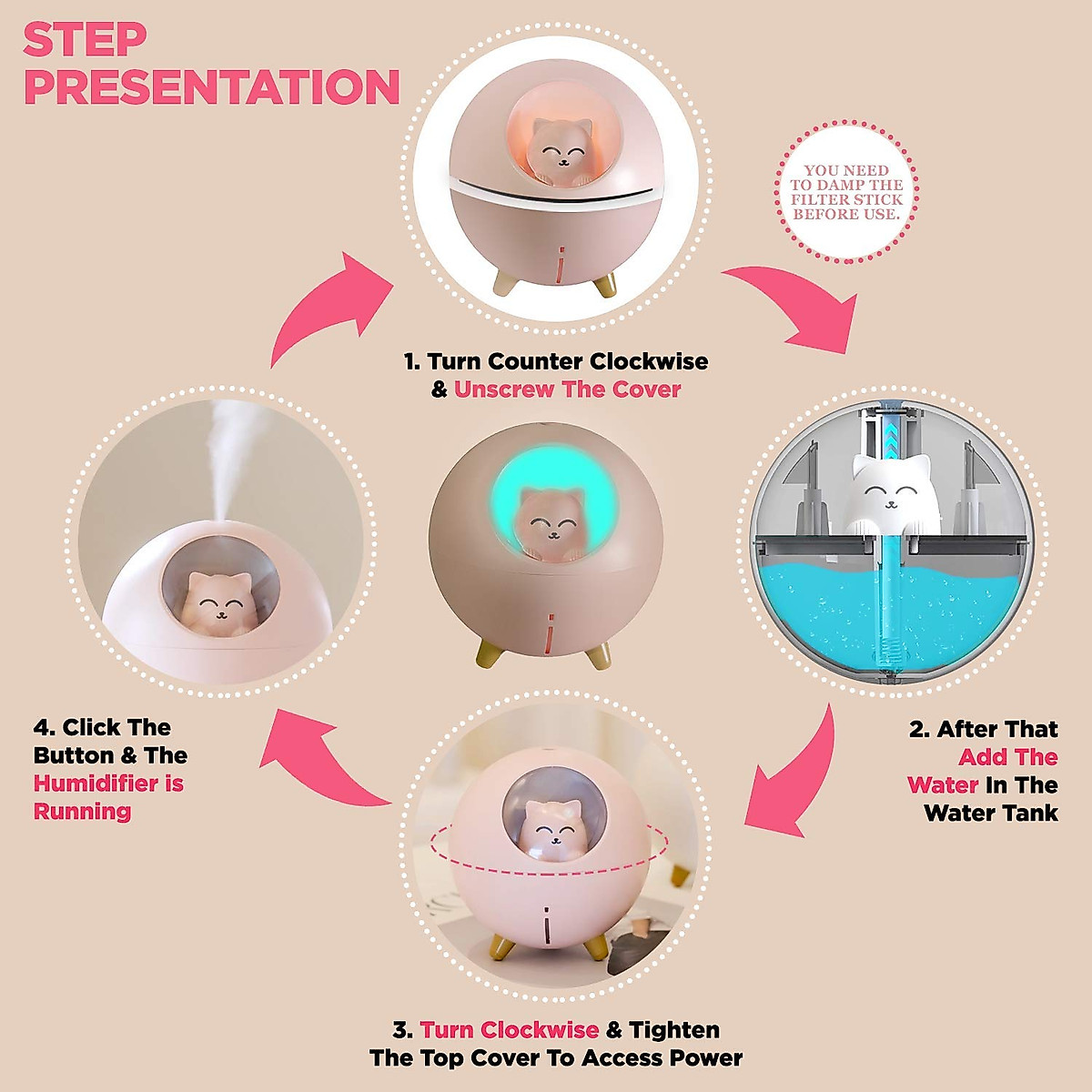 STEP PRESENTATION

YOU NEED TO DAMP THE FILTER STICK BEFORE USE.

1. Turn Counter Clockwise & Unscrew The Cover

2. After That Add The Water In The Water Tank

3. Turn Clockwise & Tighten The Top Cover To Access Power

4. Click The Button & The Humidifier is Running