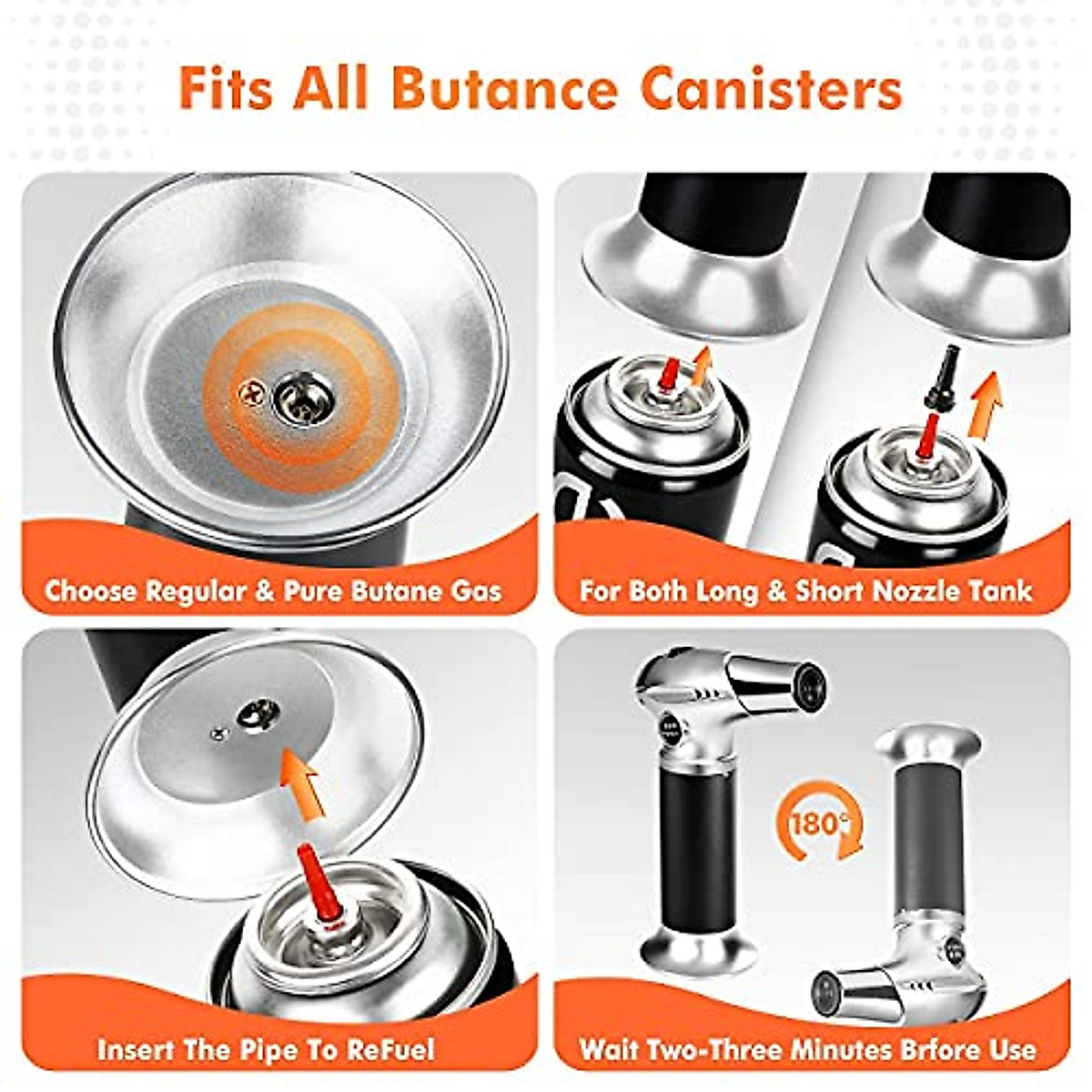 Fits All Butance Canisters

Choose Regular & Pure Butane Gas

For Both Long & Short Nozzle Tank

Insert The Pipe To ReFuel

180°

Wait Two-Three Minutes Brfore Use