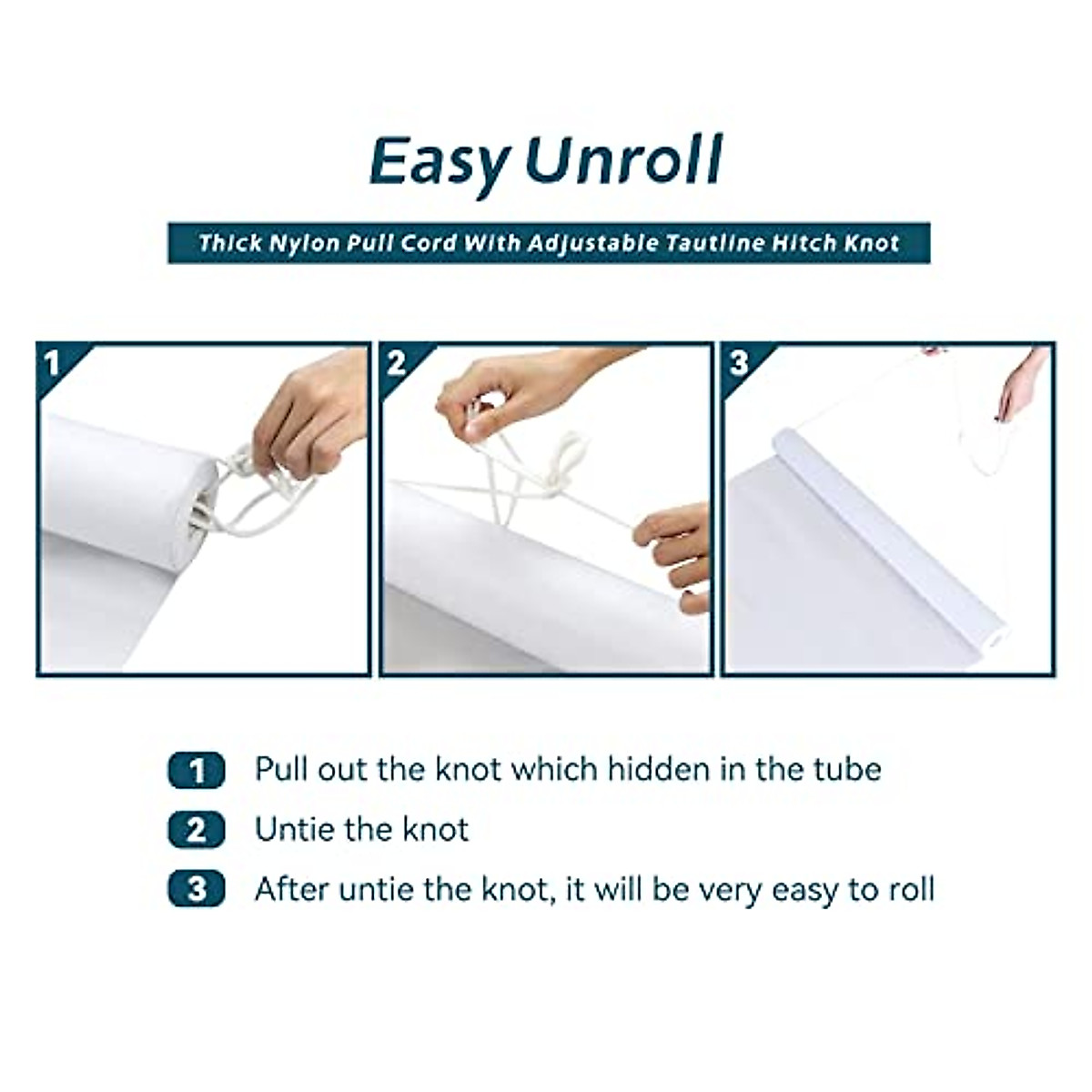 Easy Unroll

Thick Nylon Pull Cord With Adjustable Tautline Hitch Knot

1

2

3

1 Pull out the knot which hidden in the tube

2 Untie the knot

3 After untie the knot, it will be very easy to roll