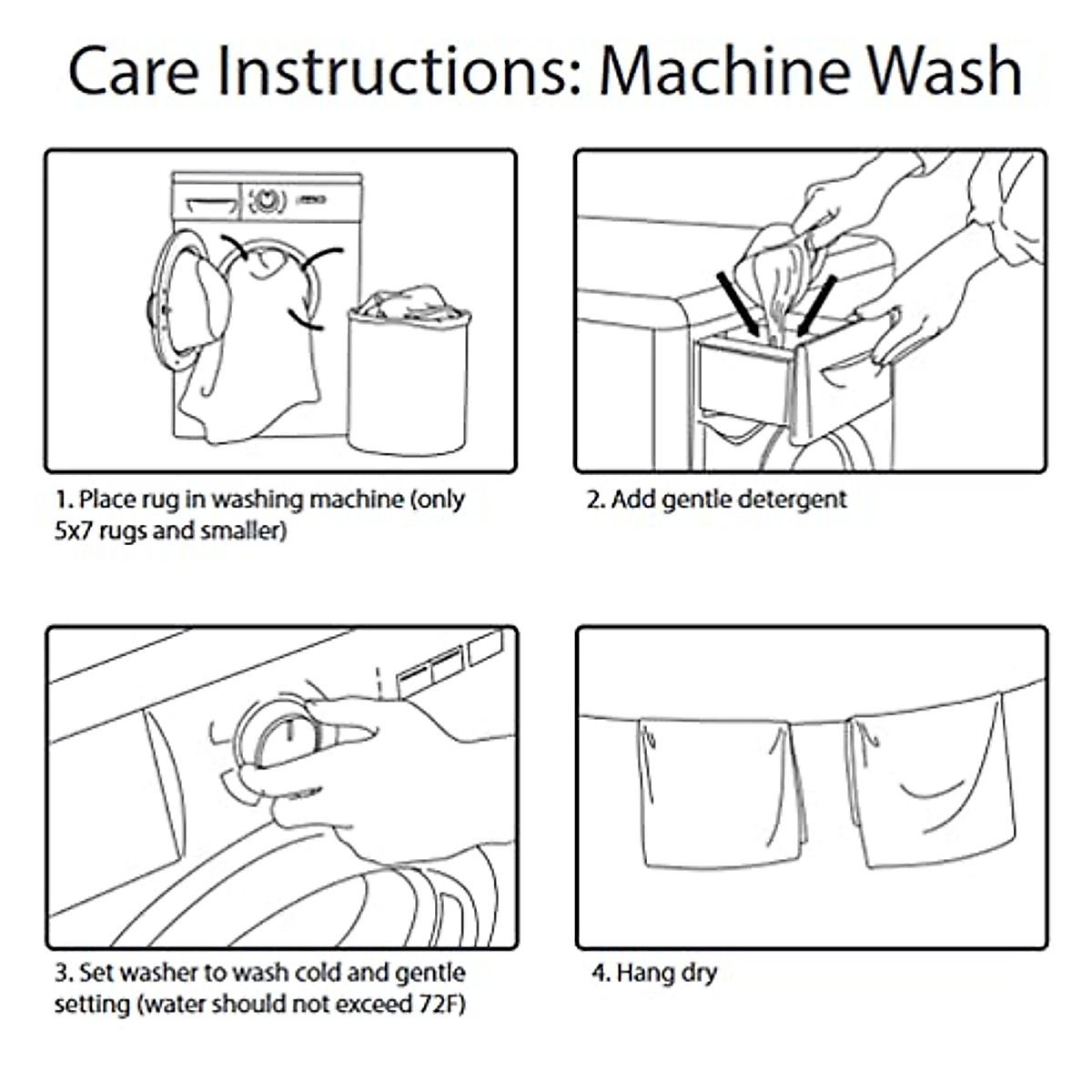 Care Instructions: Machine Wash

1. Place rug in washing machine (only 5x7 rugs and smaller)

2. Add gentle detergent

3. Set washer to wash cold and gentle setting (water should not exceed 72F)

4. Hang dry