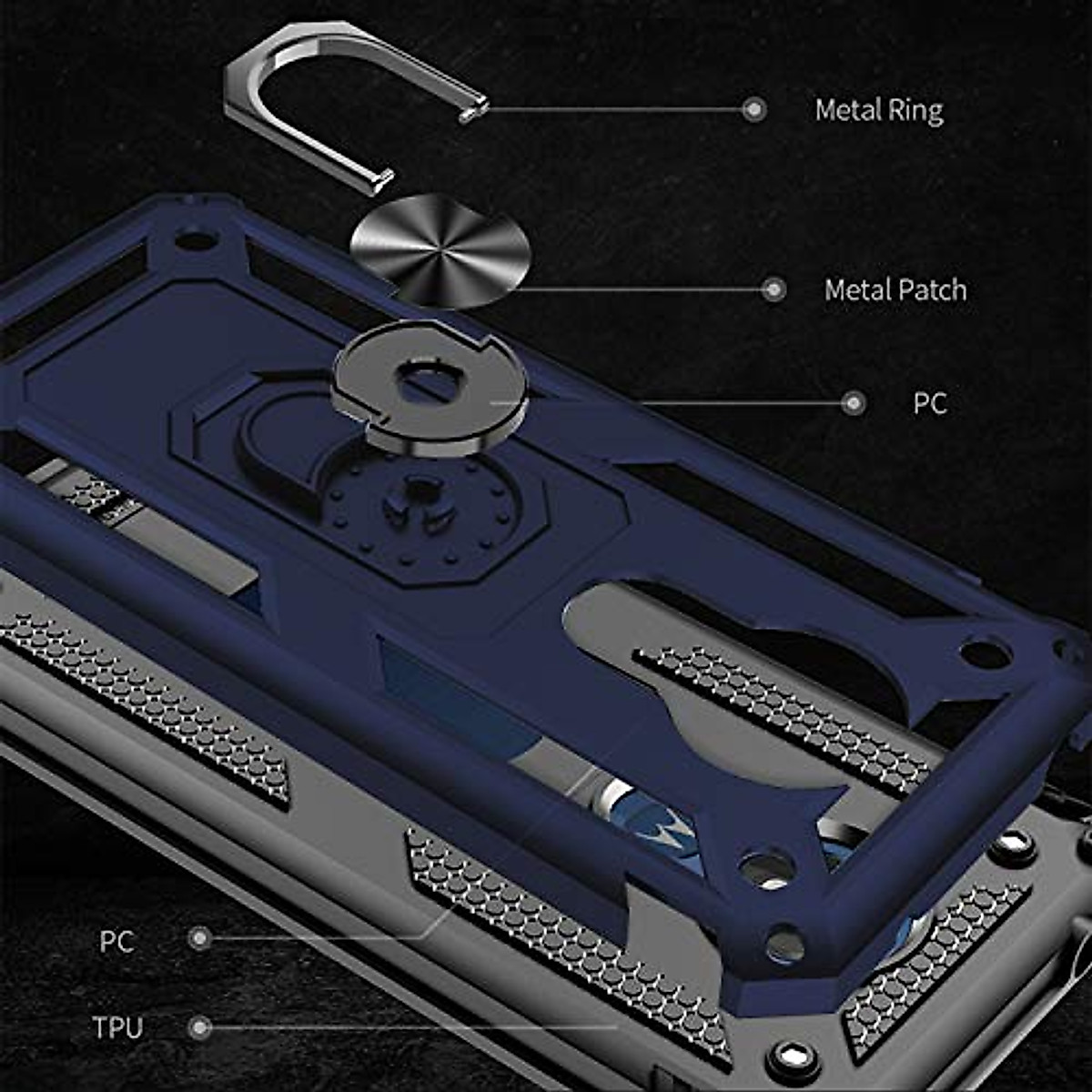 Metal Ring

Metal Patch

PC

PC

TPU