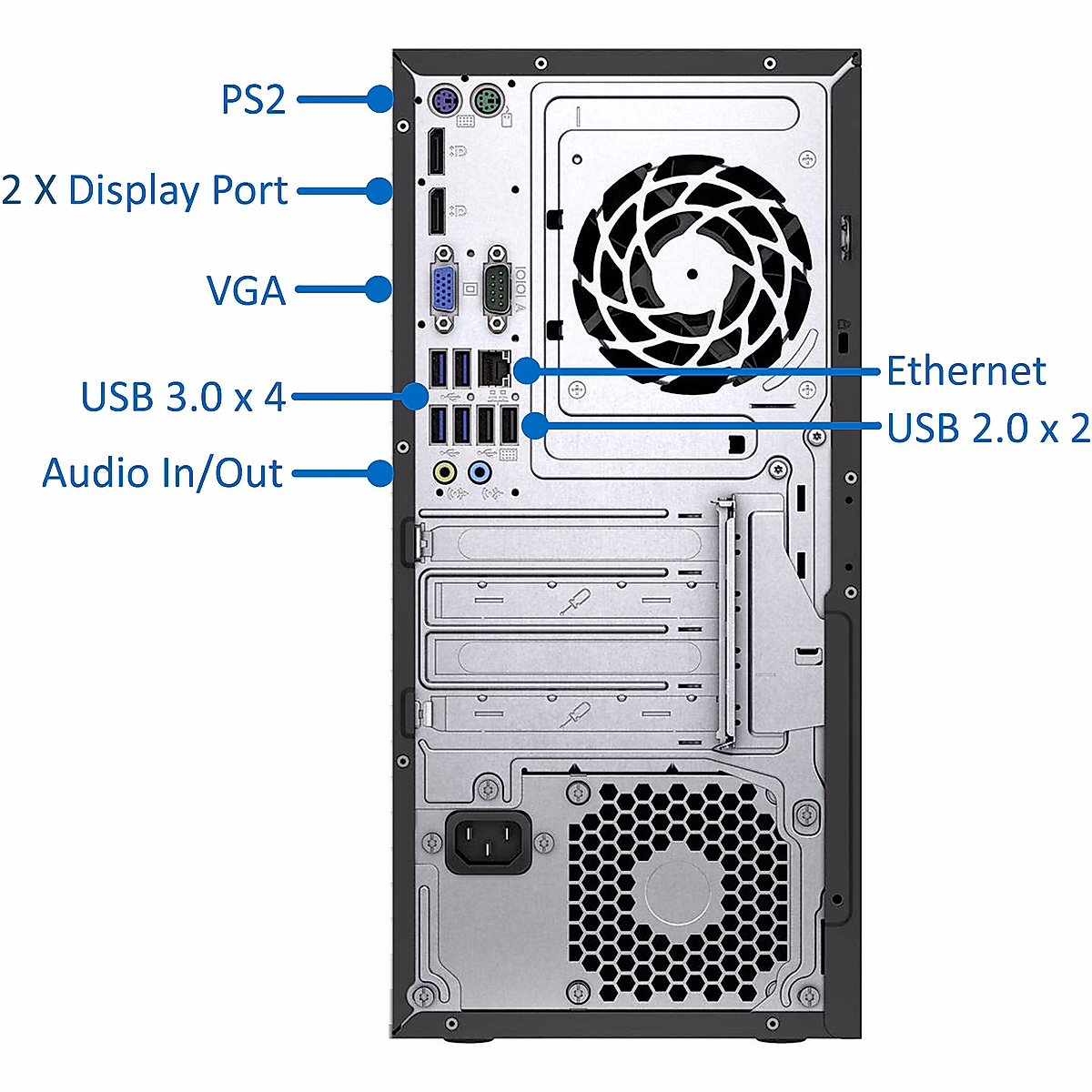 PS2
2 X Display Port
VGA
USB 3.0 x 4
Audio In/Out
Ethernet
USB 2.0 x 2