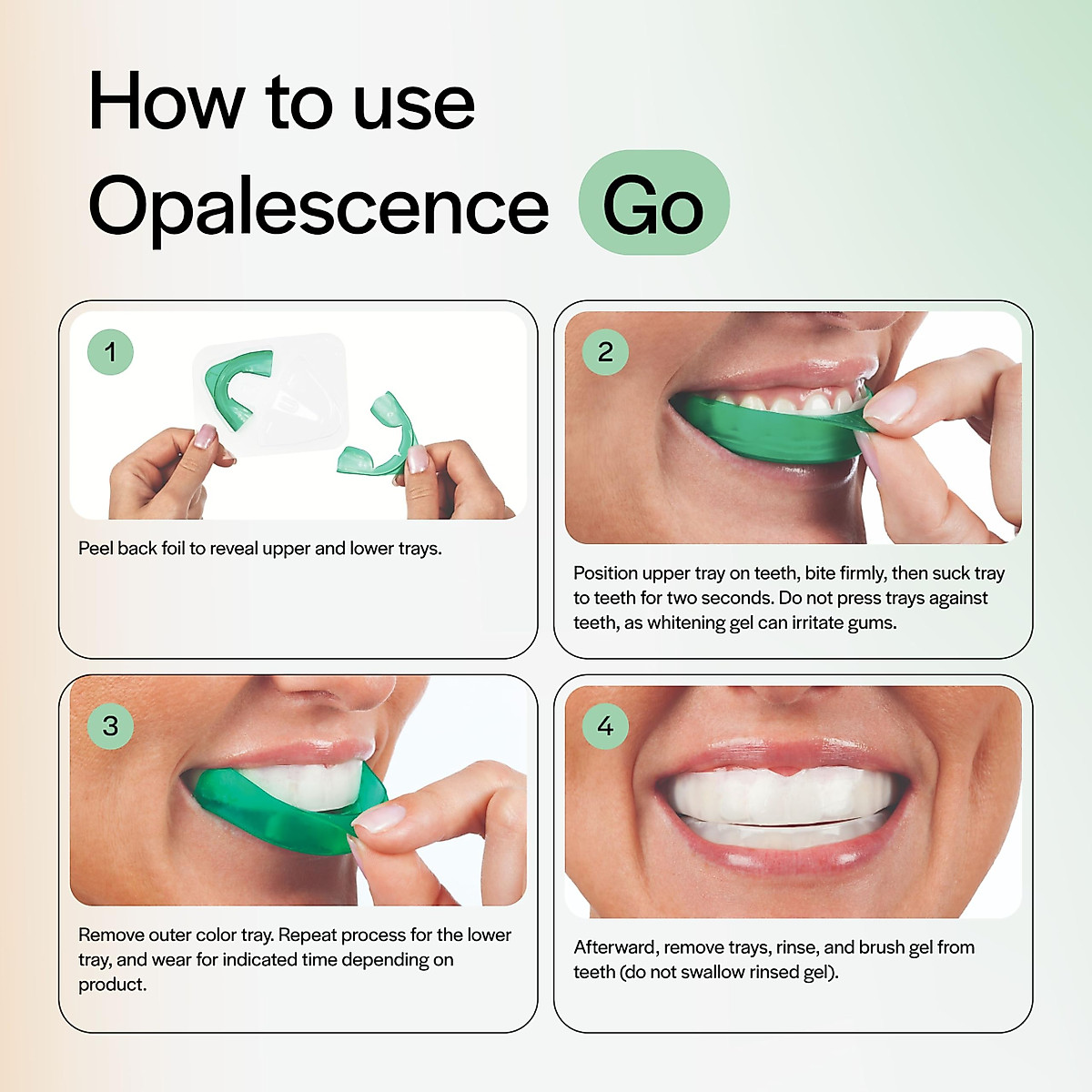 How to use Opalescence Go

1

Peel back foil to reveal upper and lower trays.

2

Position upper tray on teeth, bite firmly, then suck tray to teeth for two seconds. Do not press trays against teeth, as whitening gel can irritate gums.

3

Remove outer color tray. Repeat process for the lower tray, and wear for indicated time depending on product.

4

Afterward, remove trays, rinse, and brush gel from teeth (do not swallow rinsed gel).