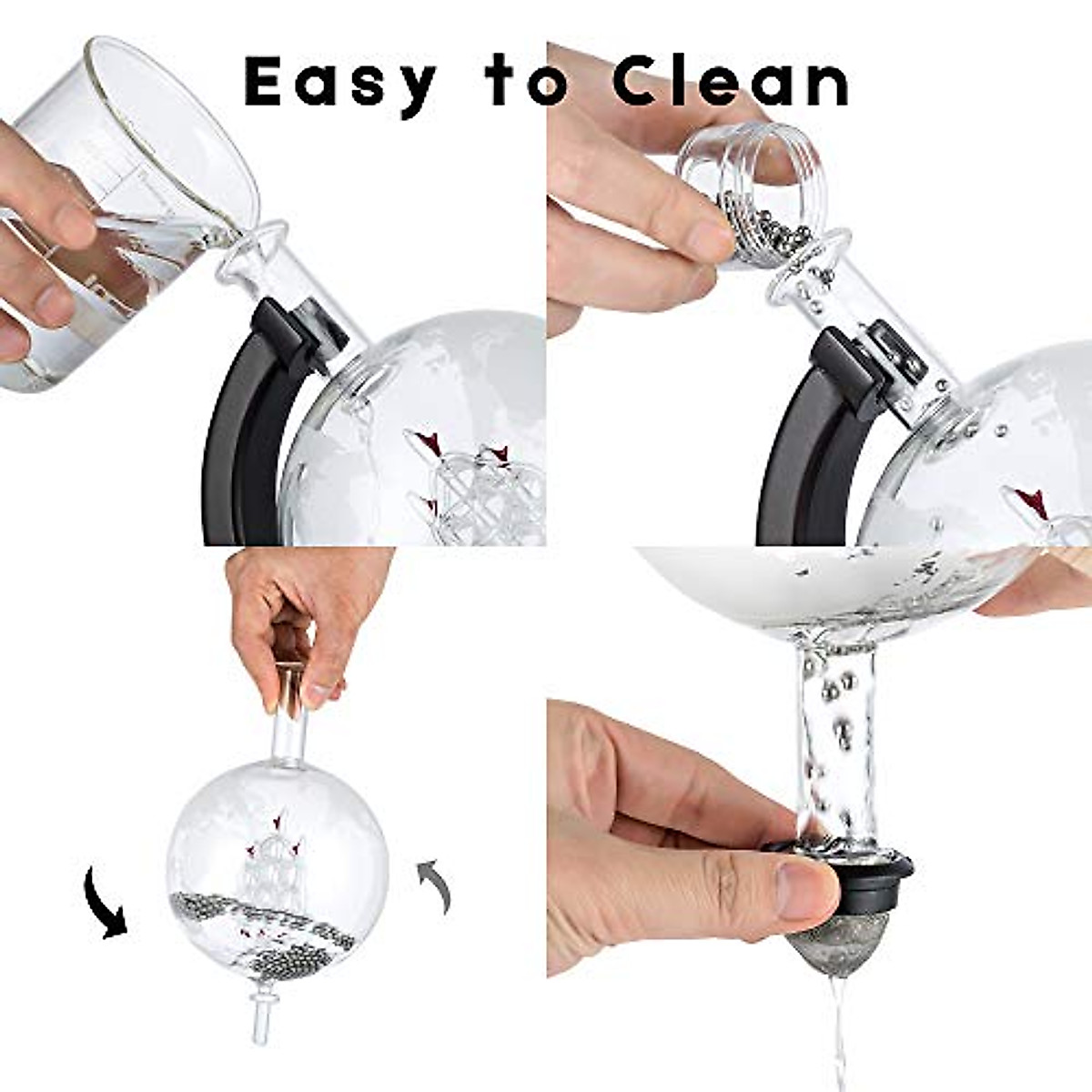 Easy to Clean