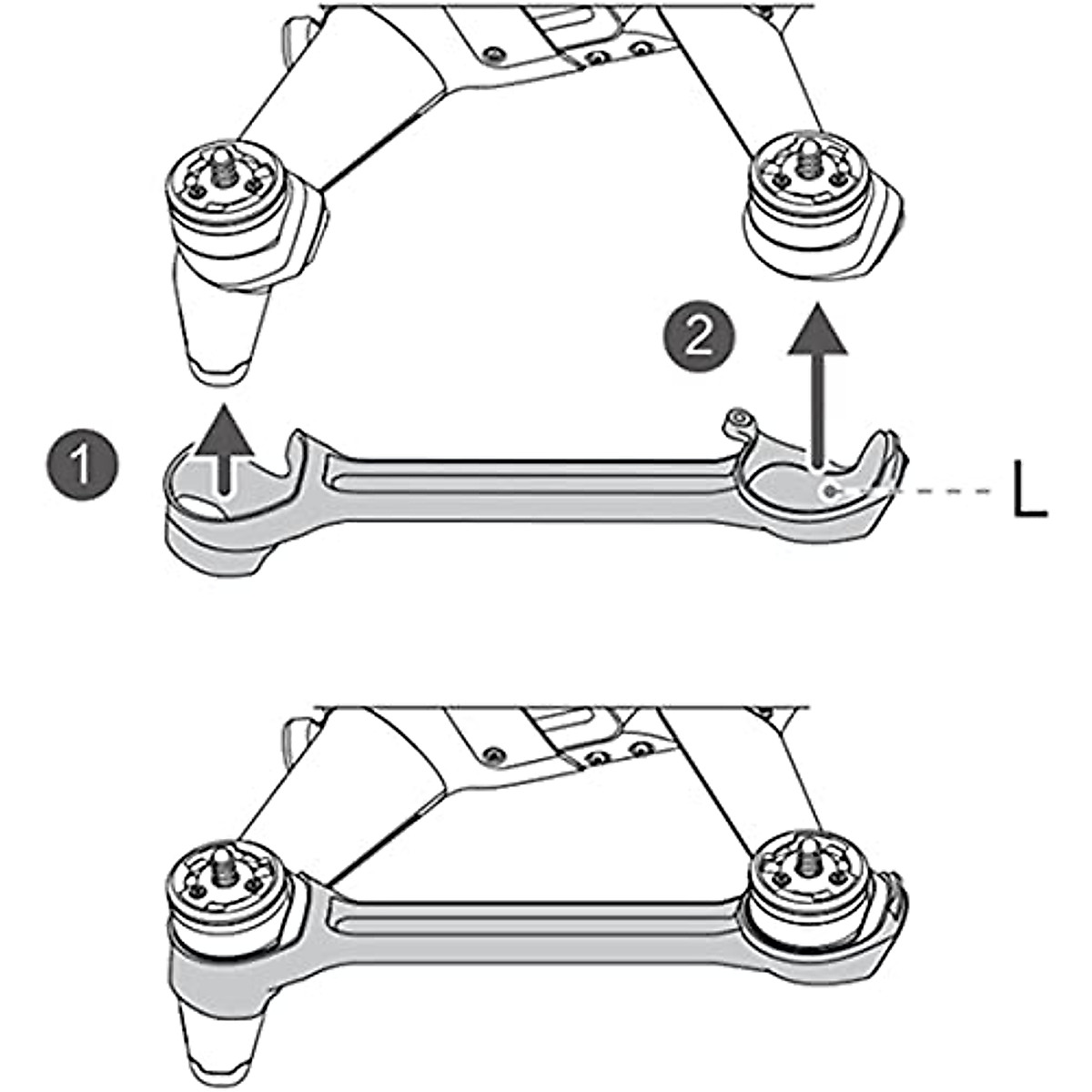 2

1

L