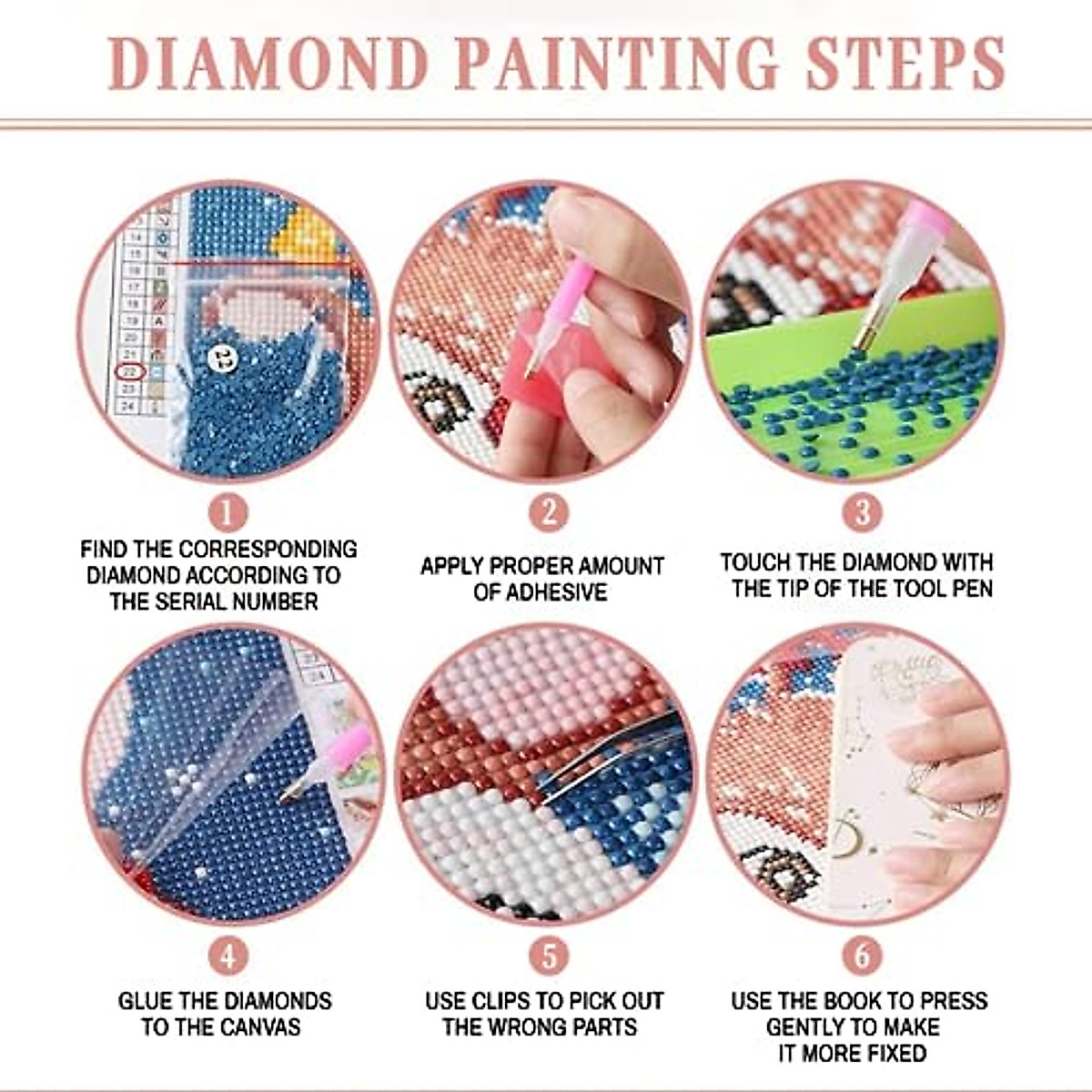 DIAMOND PAINTING STEPS

1
FIND THE CORRESPONDING DIAMOND ACCORDING TO THE SERIAL NUMBER

2
APPLY PROPER AMOUNT OF ADHESIVE

3
TOUCH THE DIAMOND WITH THE TIP OF THE TOOL PEN

4
GLUE THE DIAMONDS TO THE CANVAS

5
USE CLIPS TO PICK OUT THE WRONG PARTS

6
USE THE BOOK TO PRESS GENTLY TO MAKE IT MORE FIXED