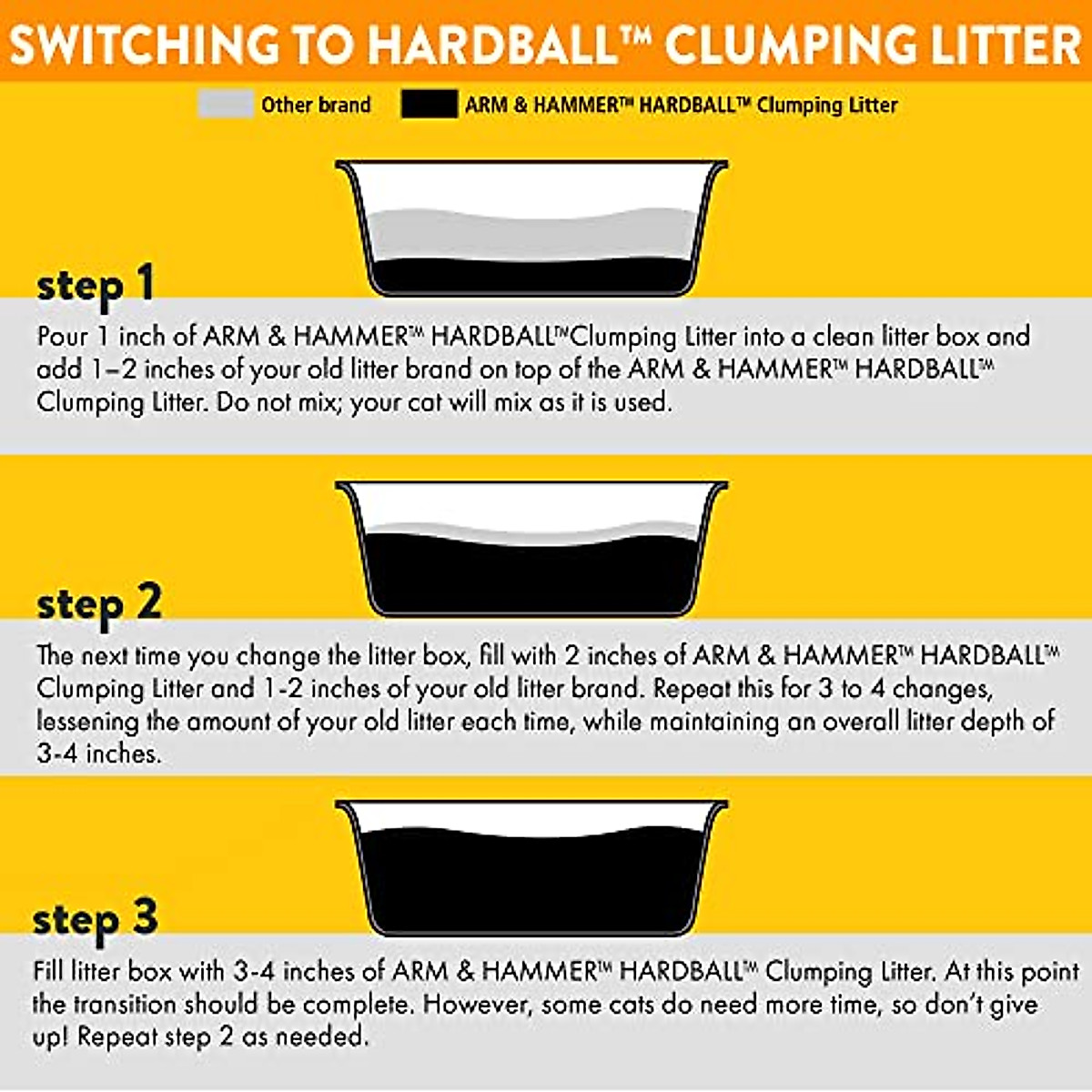 SWITCHING TO HARDBALL™ CLUMPING LITTER

Other brand ARM & HAMMER™ HARDBALL™ Clumping Litter

step 1

Pour 1 inch of ARM & HAMMER™ HARDBALL™Clumping Litter into a clean litter box and add 1–2 inches of your old litter brand on top of the ARM & HAMMER™ HARDBALL™ Clumping Litter. Do not mix; your cat will mix as it is used.

step 2

The next time you change the litter box, fill with 2 inches of ARM & HAMMER™ HARDBALL™ Clumping Litter and 1-2 inches of your old litter brand. Repeat this for 3 to 4 changes, lessening the amount of your old litter each time, while maintaining an overall litter depth of 3-4 inches.

step 3

Fill litter box with 3-4 inches of ARM & HAMMER™ HARDBALL™ Clumping Litter. At this point the transition should be complete. However, some cats do need more time, so don't give up! Repeat step 2 as needed.