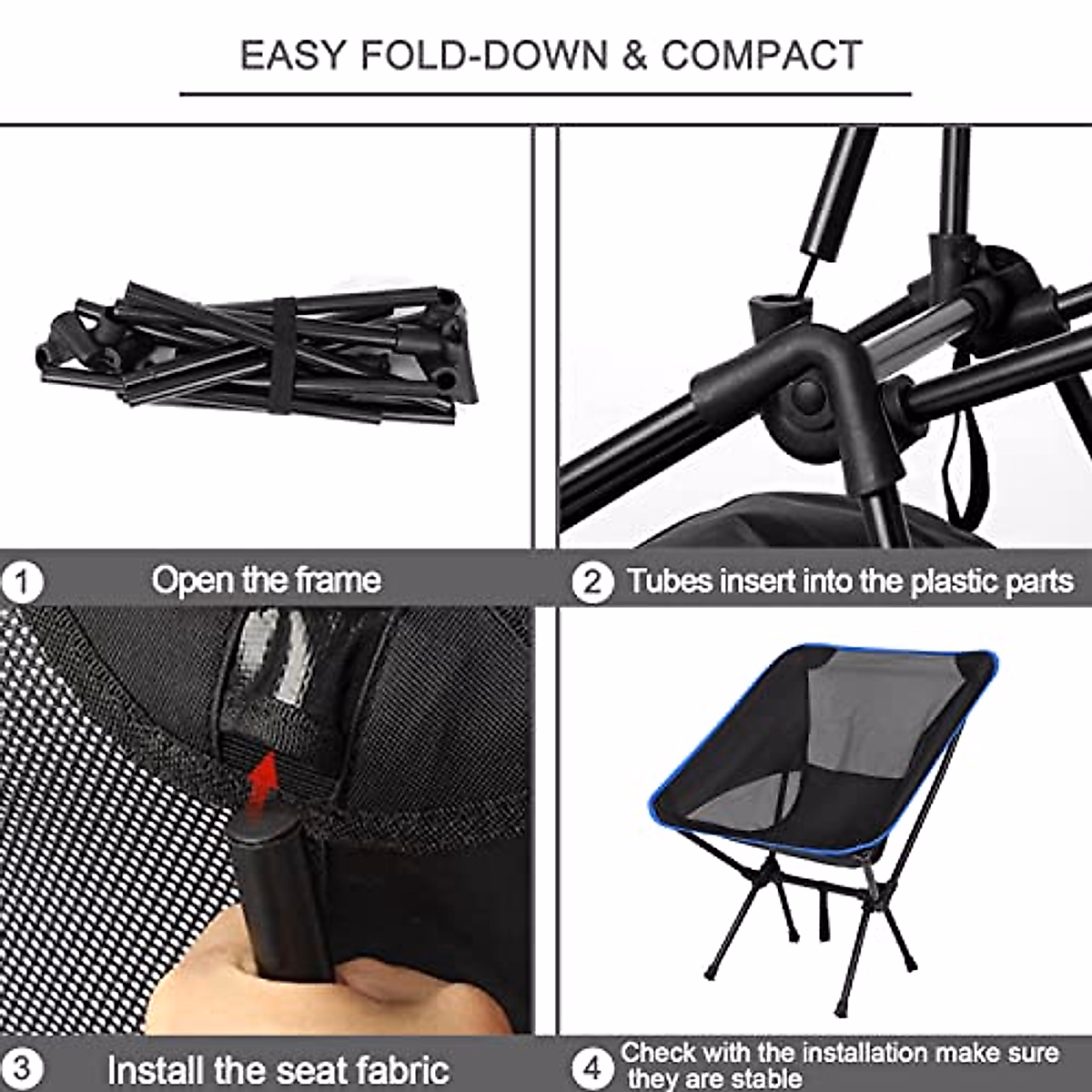 EASY FOLD-DOWN & COMPACT

1 Open the frame

2 Tubes insert into the plastic parts

3 Install the seat fabric

4 Check with the installation make sure they are stable