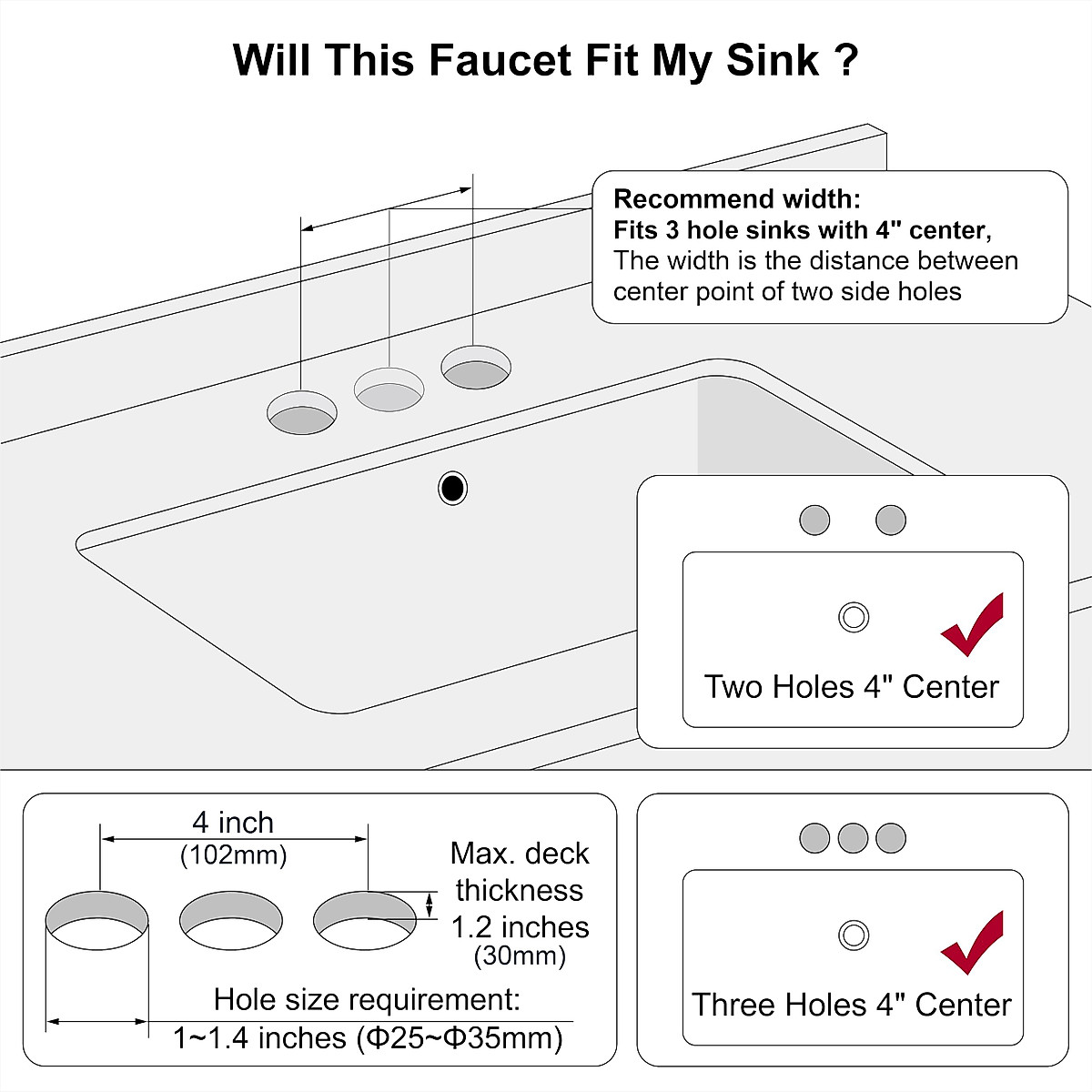 Will This Faucet Fit My Sink ?

Recommend width:
Fits 3 hole sinks with 4" center,
The width is the distance between center point of two side holes

Two Holes 4" Center

4 inch
(102mm)

Max. deck thickness
1.2 inches
(30mm)

Hole size requirement:
1~1.4 inches (Φ25~Φ35mm)

Three Holes 4" Center