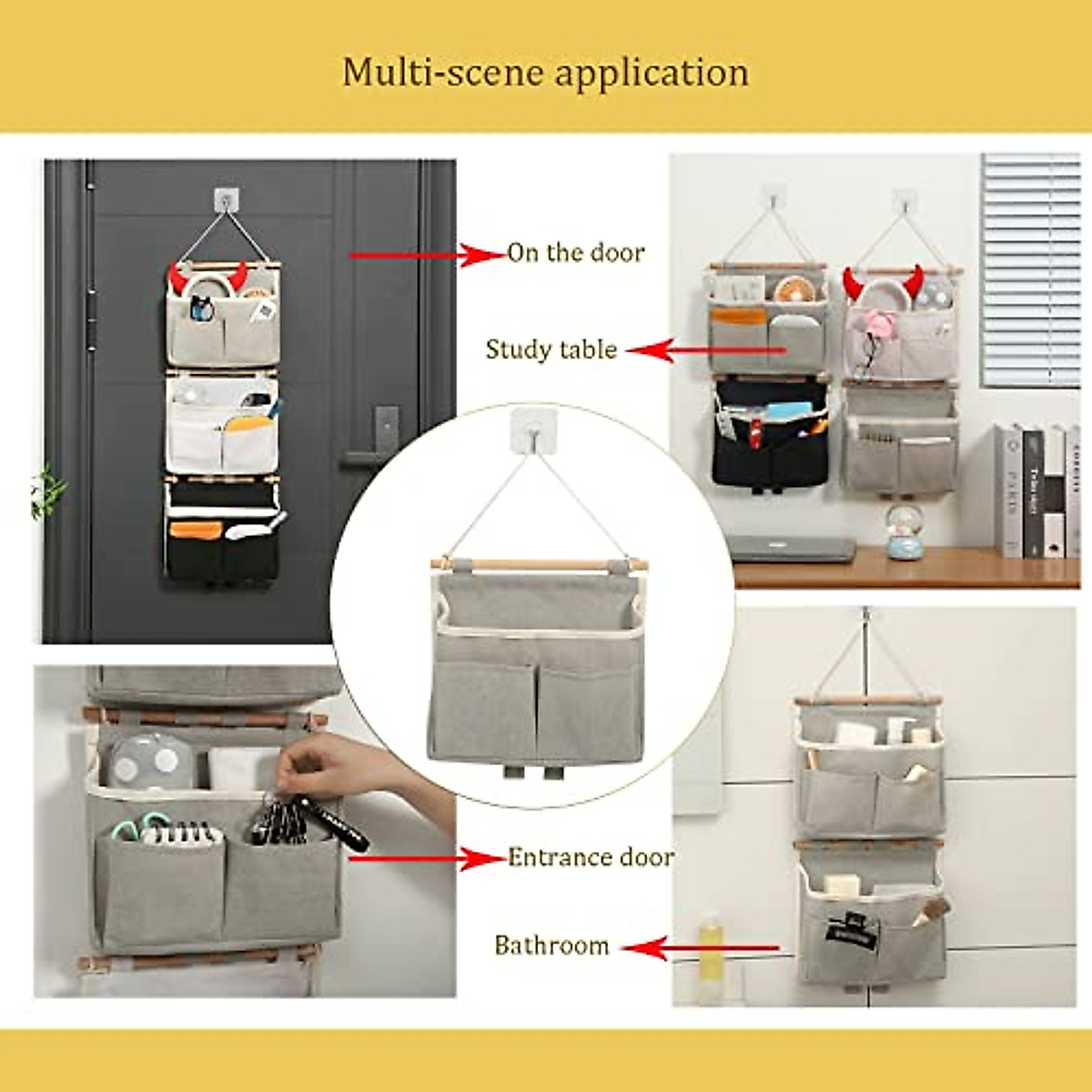 Multi-scene application

On the door

Study table

Entrance door

Bathroom