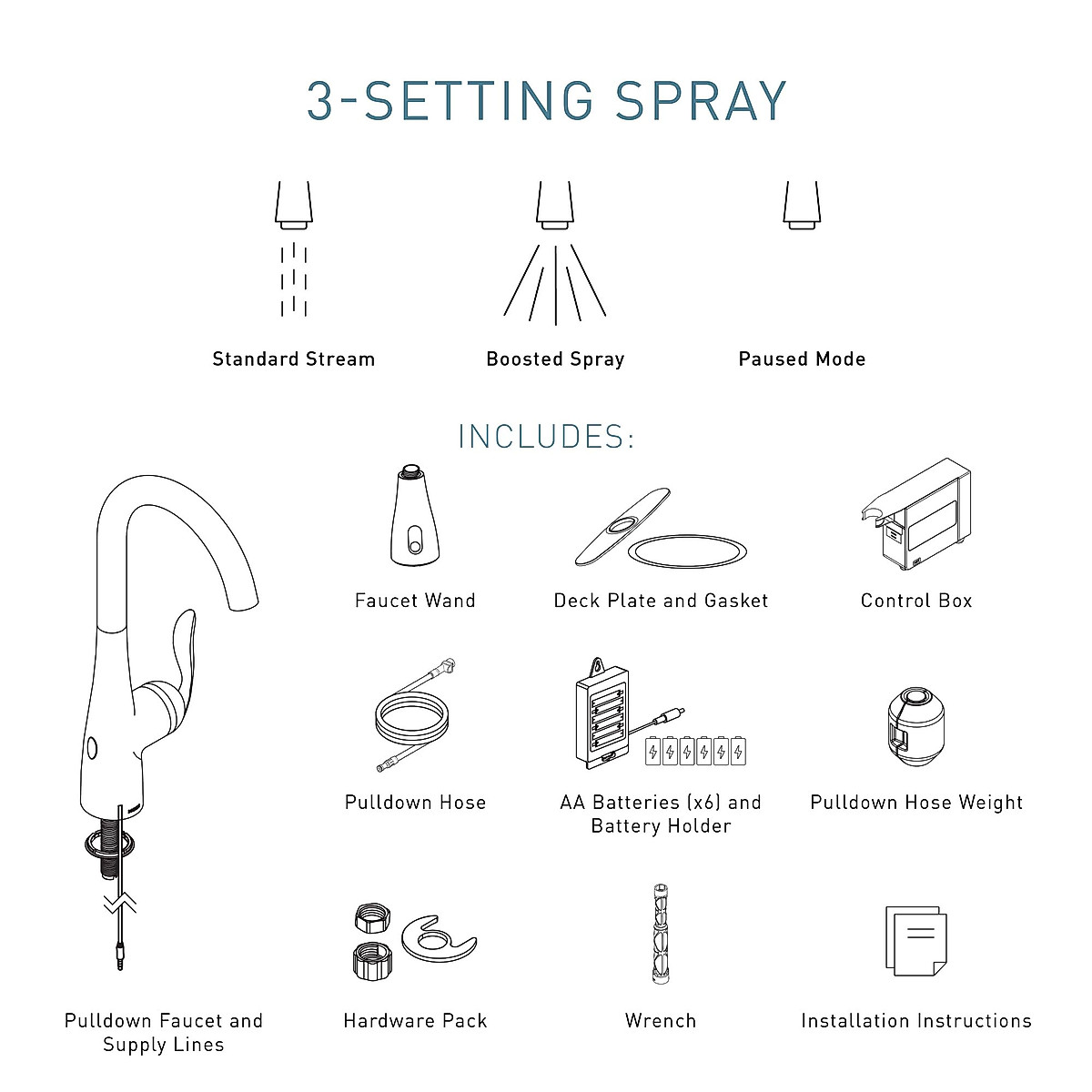 3-SETTING SPRAY

Standard Stream

Boosted Spray

Paused Mode

INCLUDES:

Faucet Wand

Deck Plate and Gasket

Control Box

Pulldown Hose

AA Batteries (x6) and Battery Holder

Pulldown Hose Weight

Pulldown Faucet and Supply Lines

Hardware Pack

Wrench

Installation Instructions