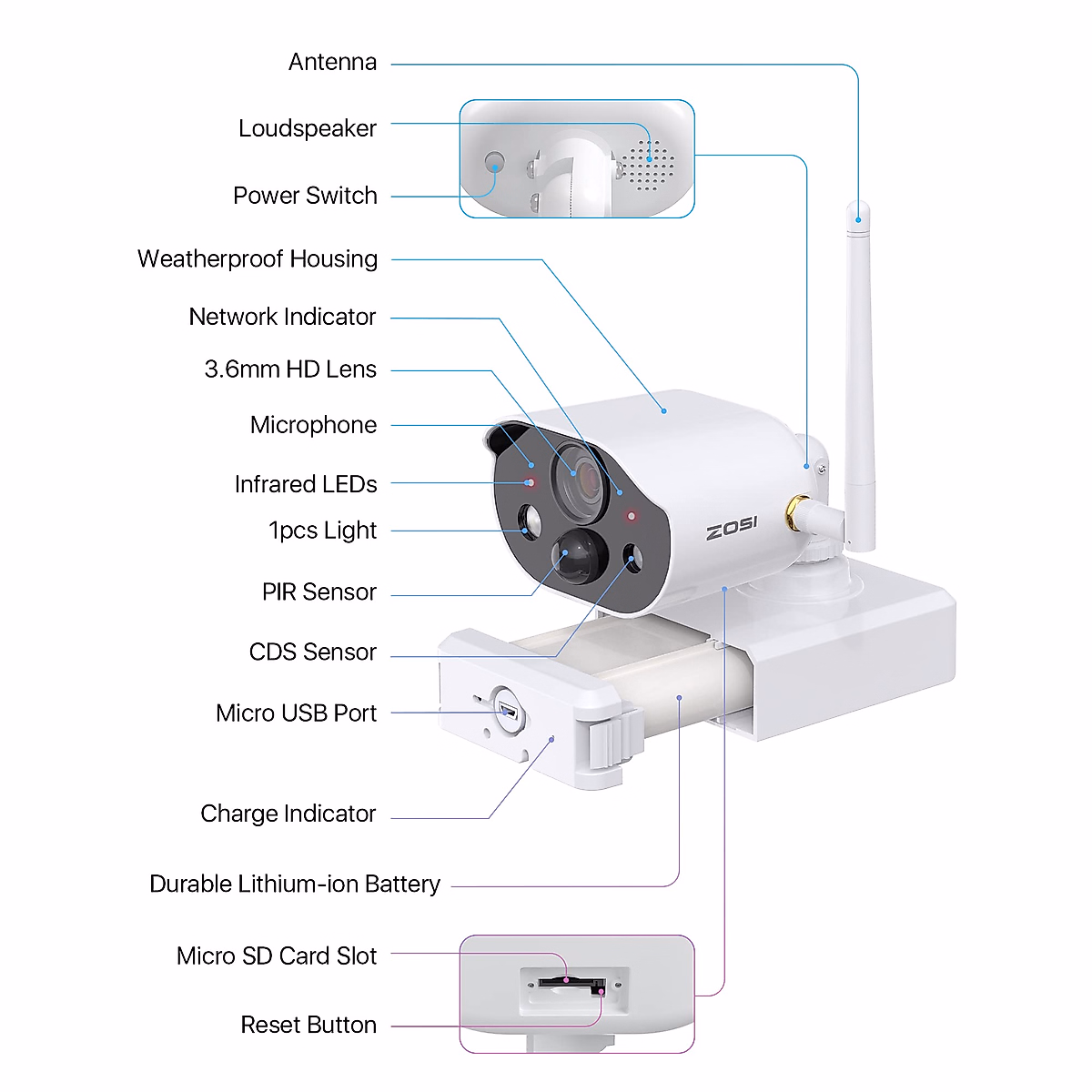 Antenna

Loudspeaker

Power Switch

Weatherproof Housing

Network Indicator

3.6mm HD Lens

Microphone

Infrared LEDs

1pcs Light

PIR Sensor

CDS Sensor

Micro USB Port

Charge Indicator

Durable Lithium-ion Battery

Micro SD Card Slot

Reset Button

ZOSI