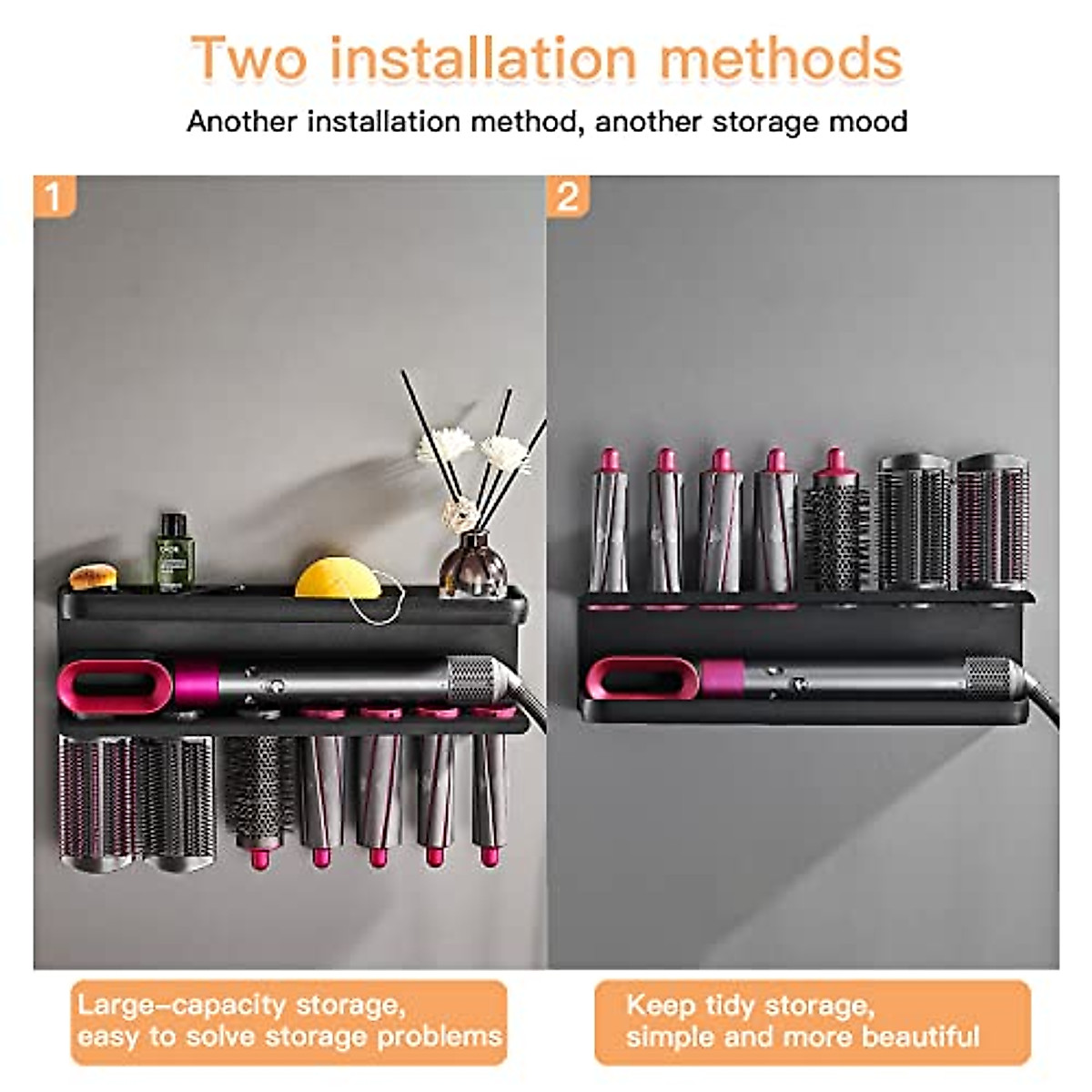 Two installation methods

Another installation method, another storage mood

1

2

Large-capacity storage, easy to solve storage problems

Keep tidy storage, simple and more beautiful