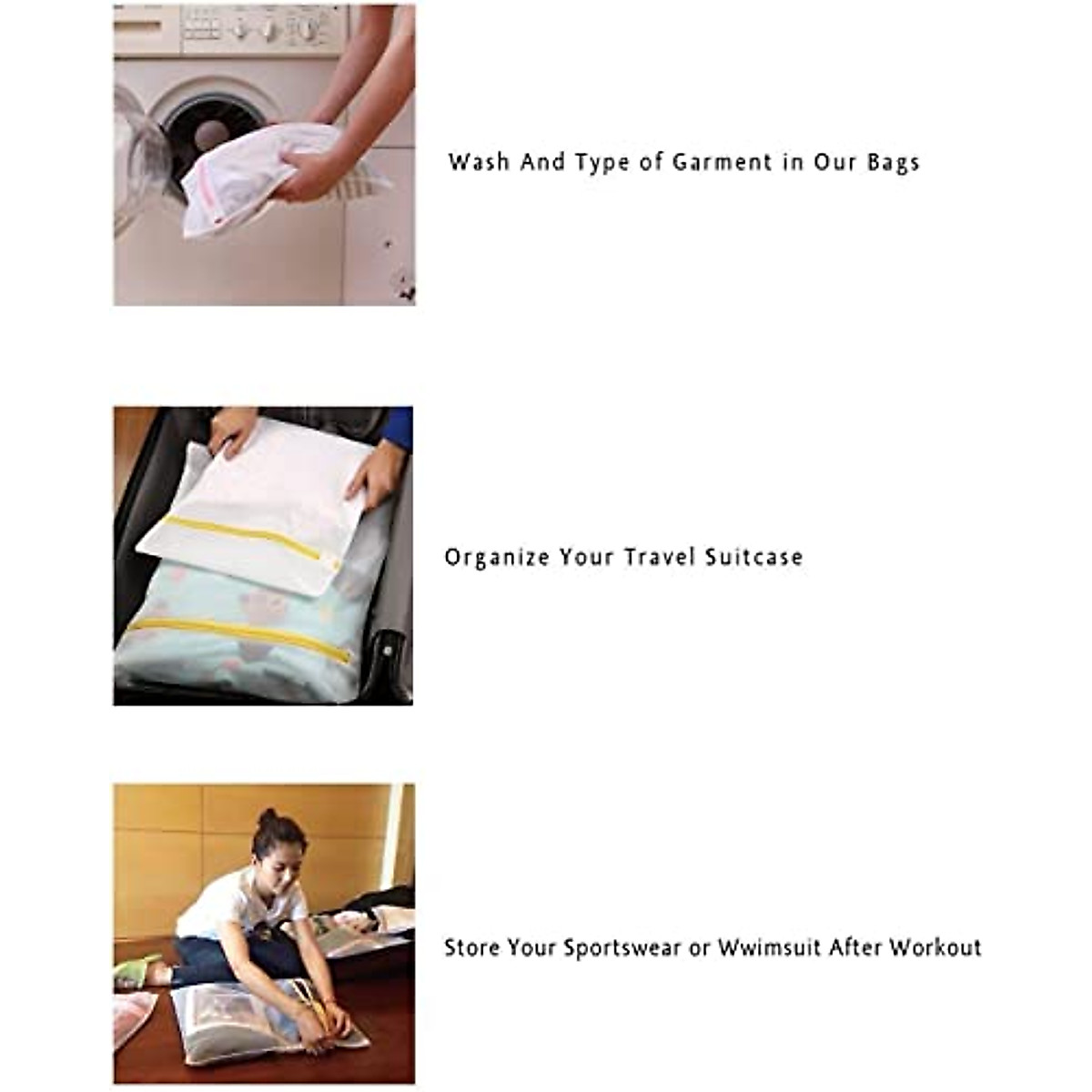 Wash And Type of Garment in Our Bags

Organize Your Travel Suitcase

Store Your Sportswear or Wwimsuit After Workout