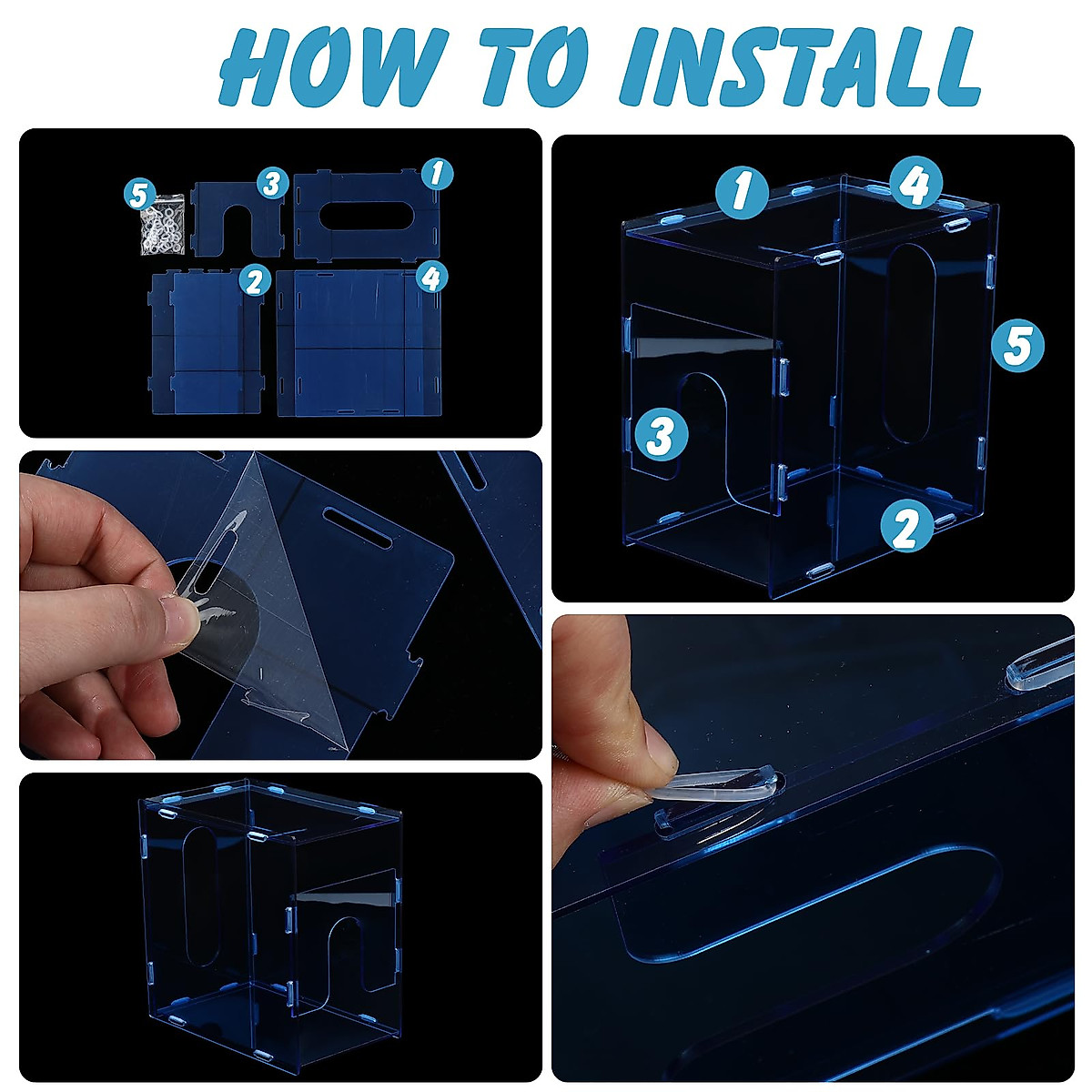 HOW TO INSTALL

5
3
1
2
4

1
4
5
3
2