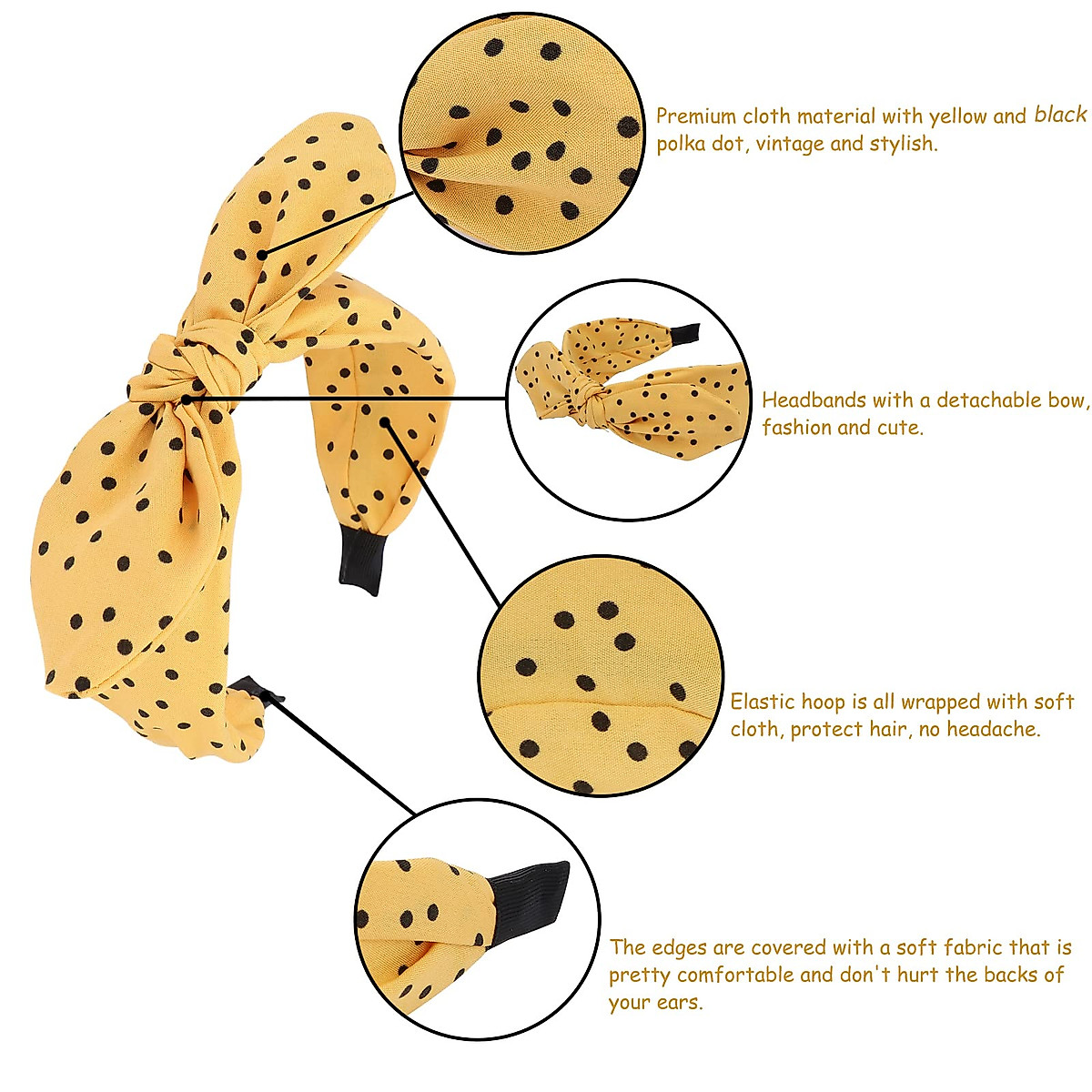 Premium cloth material with yellow and black polka dot, vintage and stylish.

Headbands with a detachable bow, fashion and cute.

Elastic hoop is all wrapped with soft cloth, protect hair, no headache.

The edges are covered with a soft fabric that is pretty comfortable and don't hurt the backs of your ears.