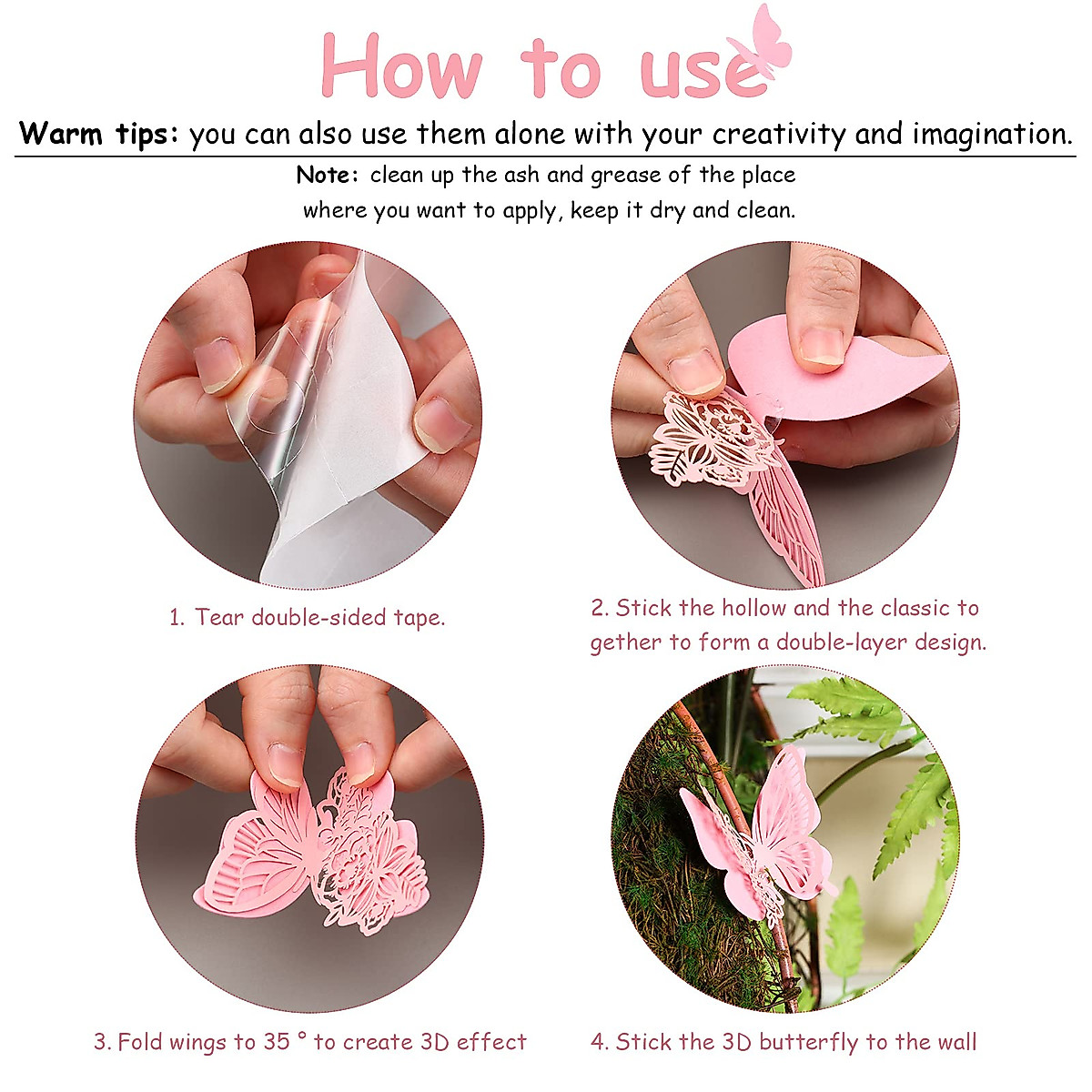 How to use

Warm tips: you can also use them alone with your creativity and imagination.

Note: clean up the ash and grease of the place where you want to apply, keep it dry and clean.

1. Tear double-sided tape.

2. Stick the hollow and the classic to gether to form a double-layer design.

3. Fold wings to 35 ° to create 3D effect

4. Stick the 3D butterfly to the wall