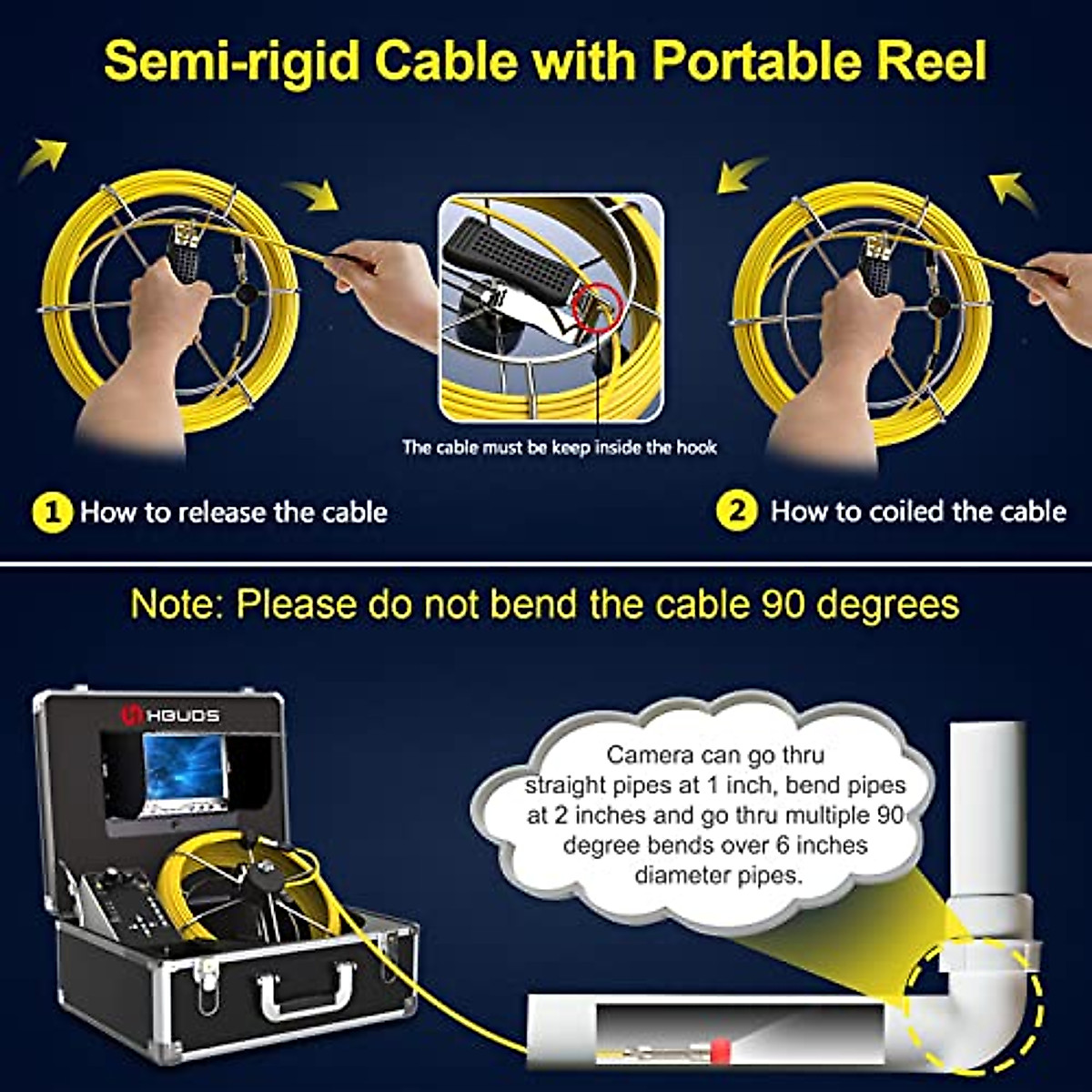 Semi-rigid Cable with Portable Reel

The cable must be keep inside the hook

1 How to release the cable

2 How to coiled the cable

Note: Please do not bend the cable 90 degrees

HBUDS

Camera can go thru straight pipes at 1 inch, bend pipes at 2 inches and go thru multiple 90 degree bends over 6 inches diameter pipes.