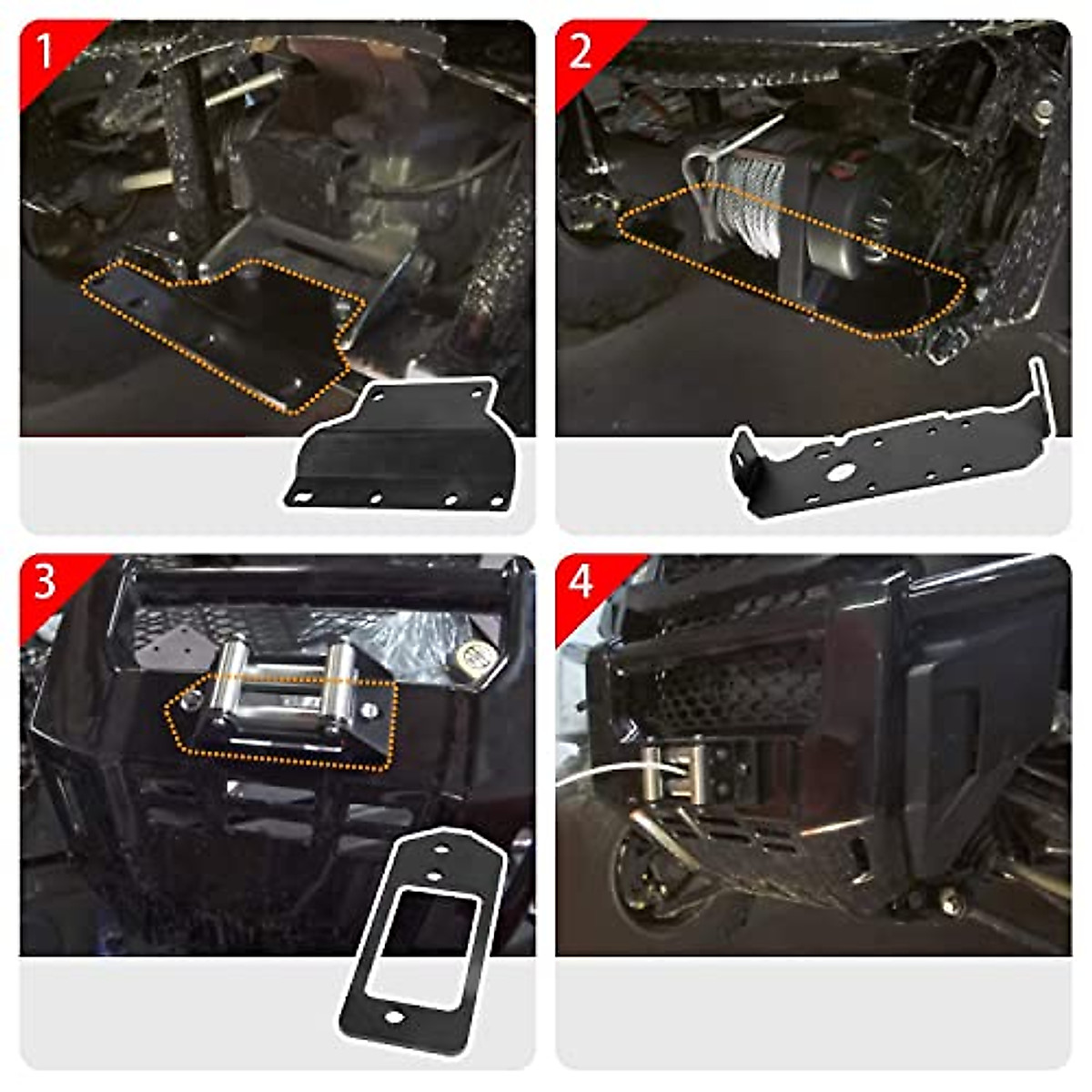 1

2

3

4