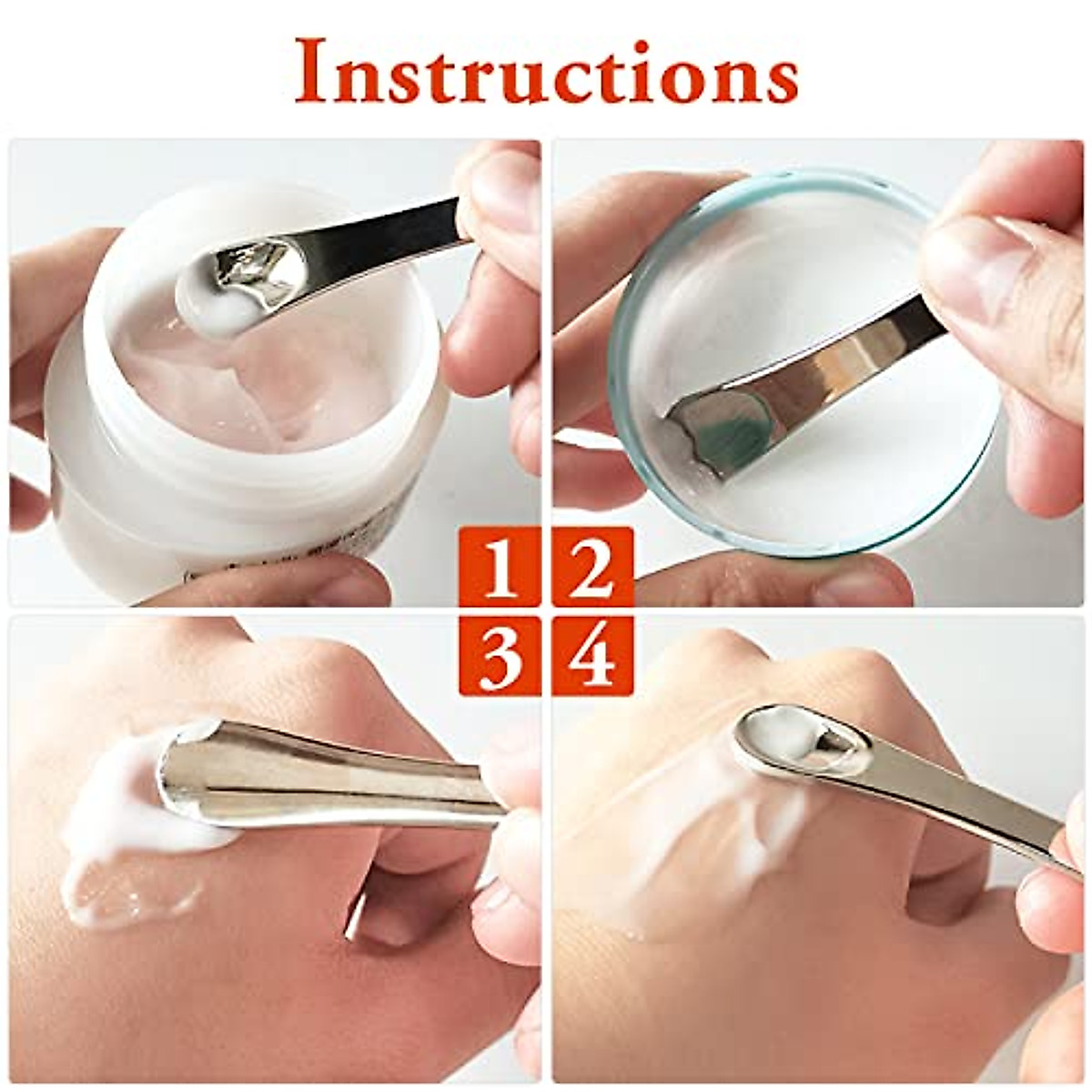 Instructions

1 2
3 4