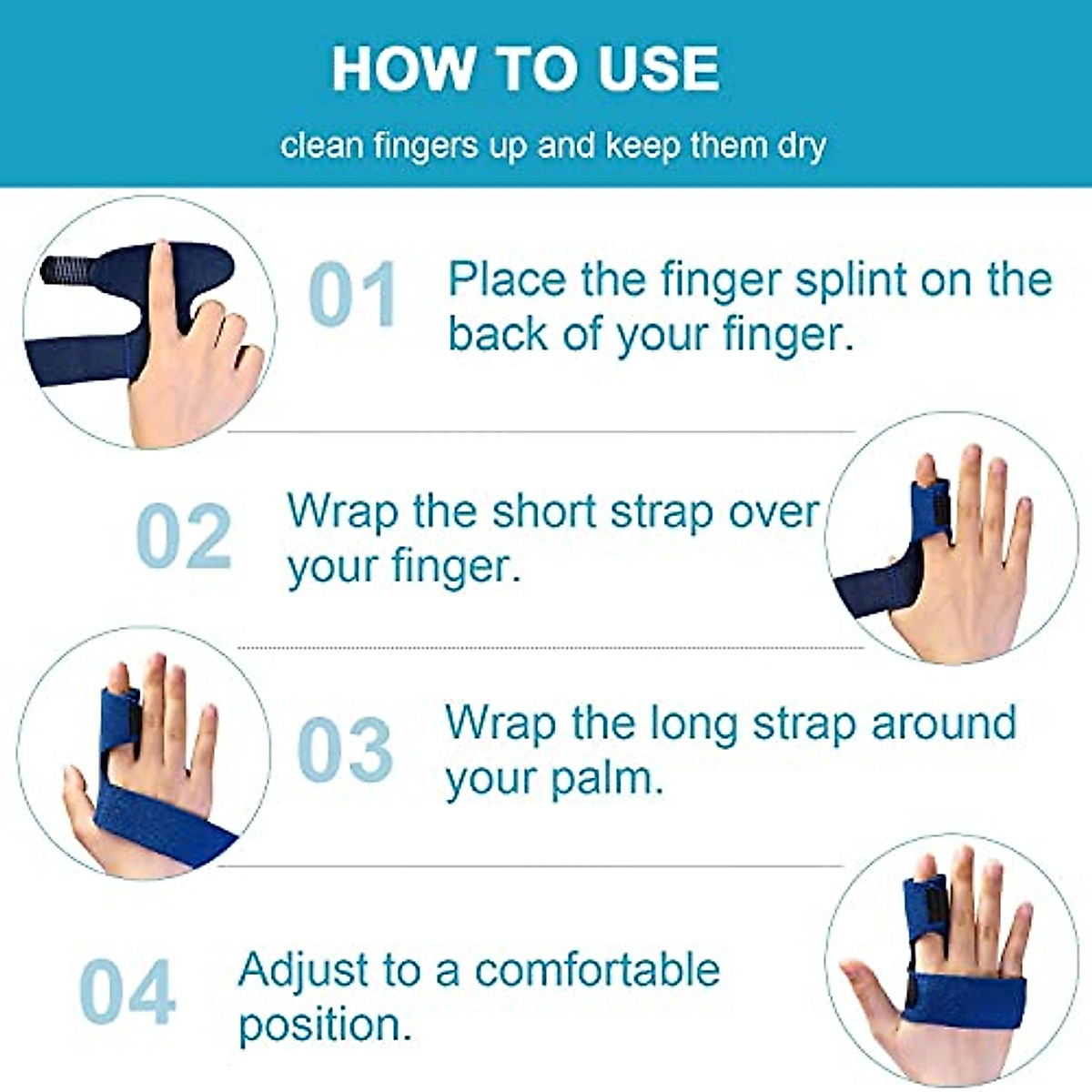 HOW TO USE

clean fingers up and keep them dry

01 Place the finger splint on the back of your finger.

02 Wrap the short strap over your finger.

03 Wrap the long strap around your palm.

04 Adjust to a comfortable position.