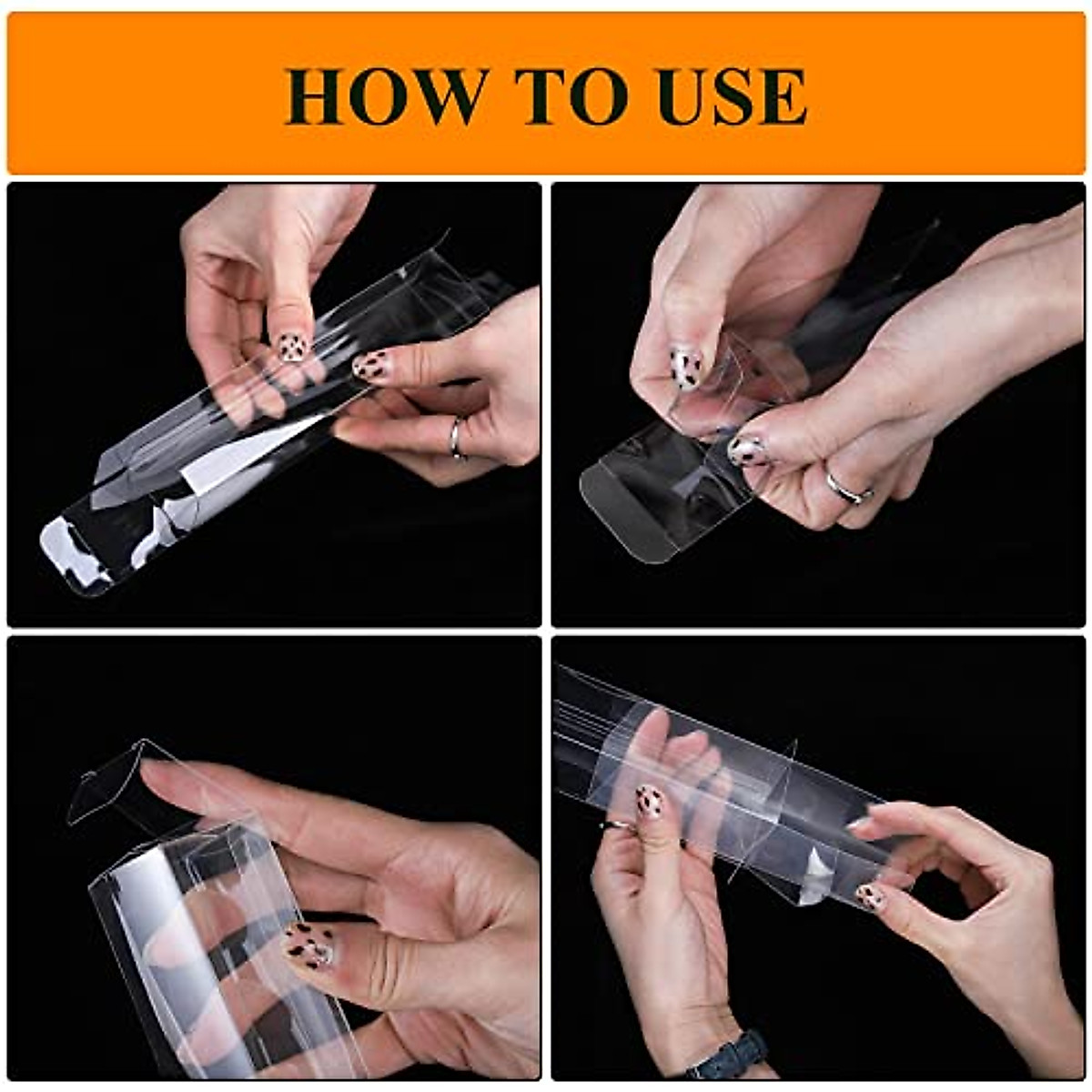 HOW TO USE