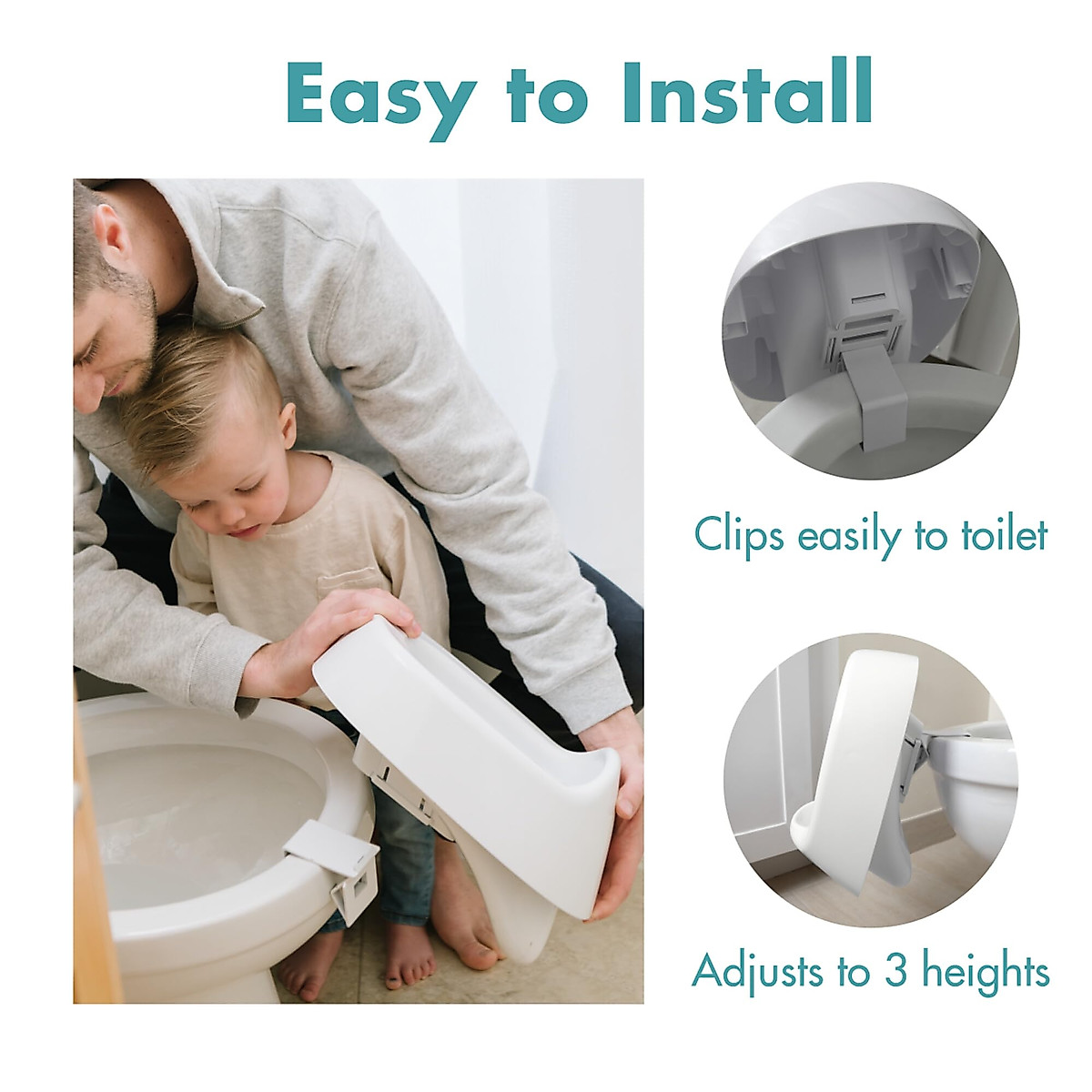 Easy to Install

Clips easily to toilet

Adjusts to 3 heights