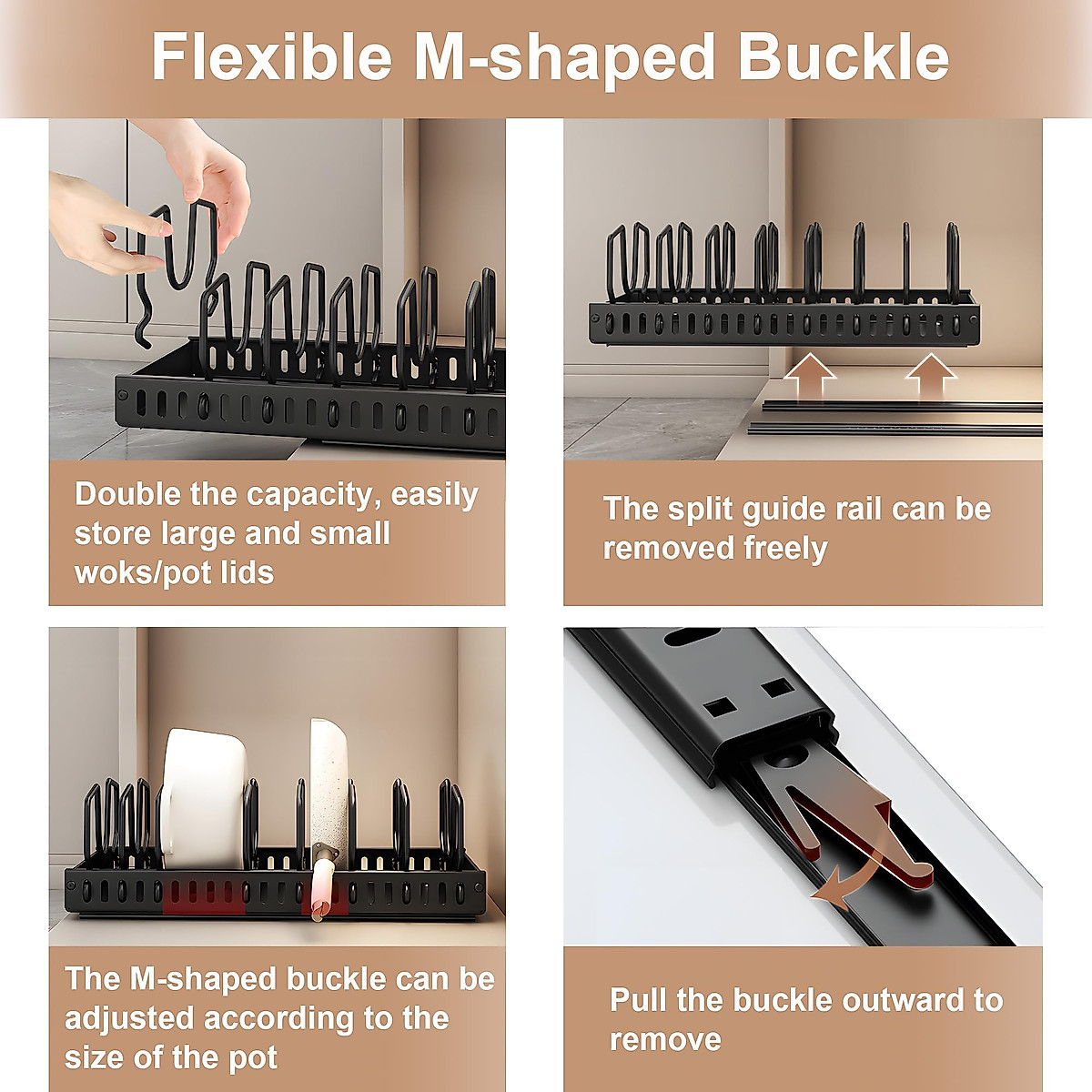 Flexible M-shaped Buckle

Double the capacity, easily store large and small woks/pot lids

The split guide rail can be removed freely

The M-shaped buckle can be adjusted according to the size of the pot

Pull the buckle outward to remove