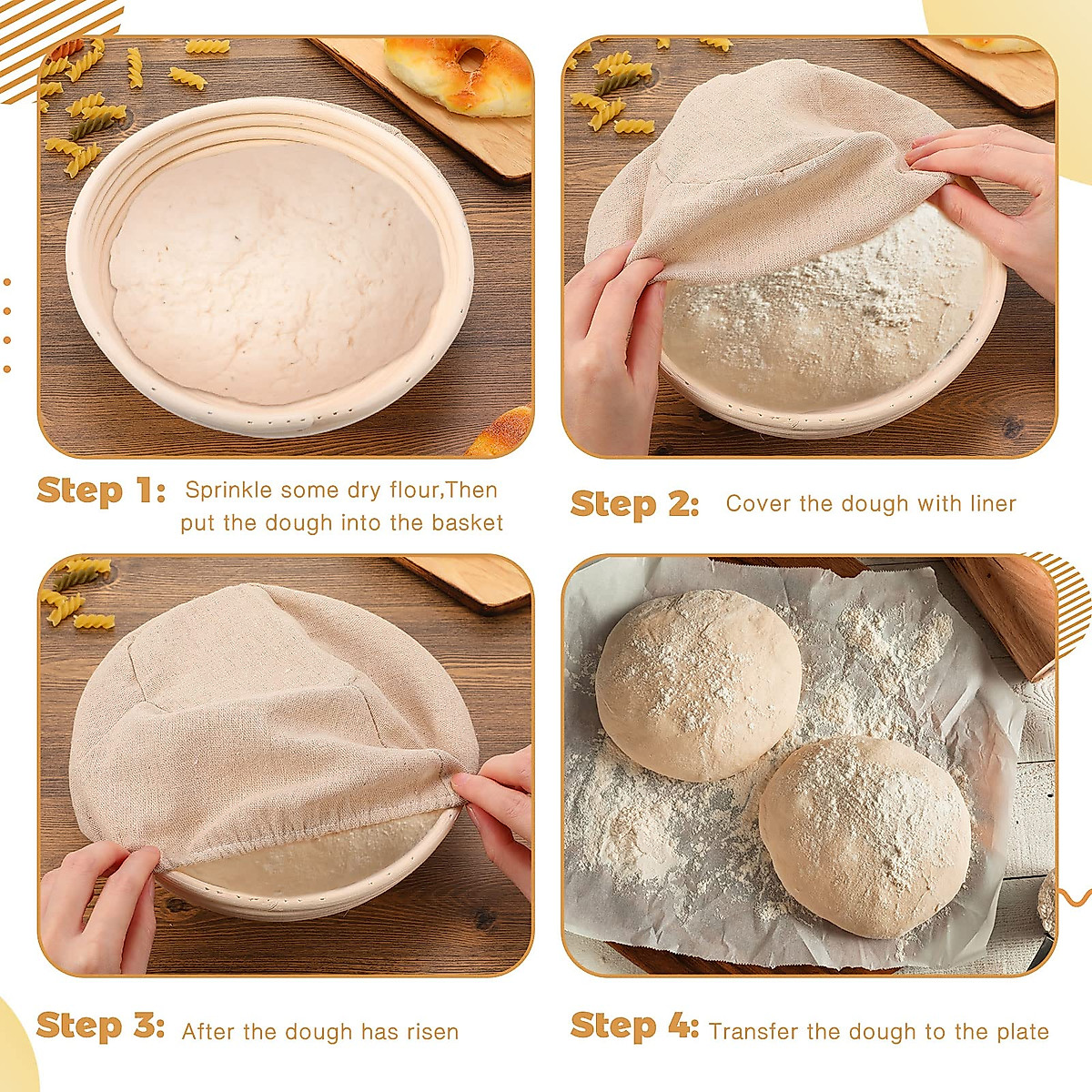 Step 1: Sprinkle some dry flour,Then put the dough into the basket

Step 2: Cover the dough with liner

Step 3: After the dough has risen

Step 4: Transfer the dough to the plate