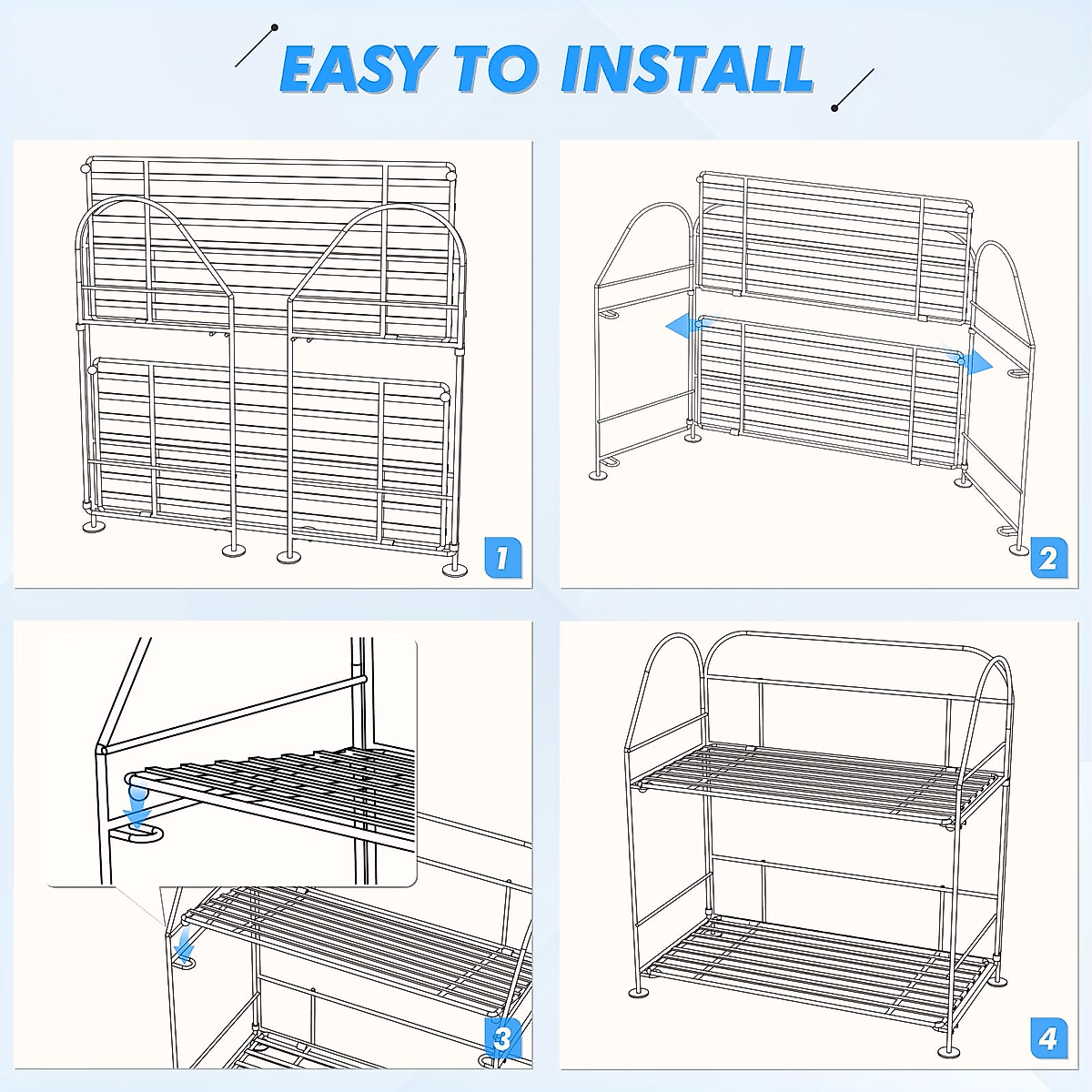 EASY TO INSTALL

1

2

3

4