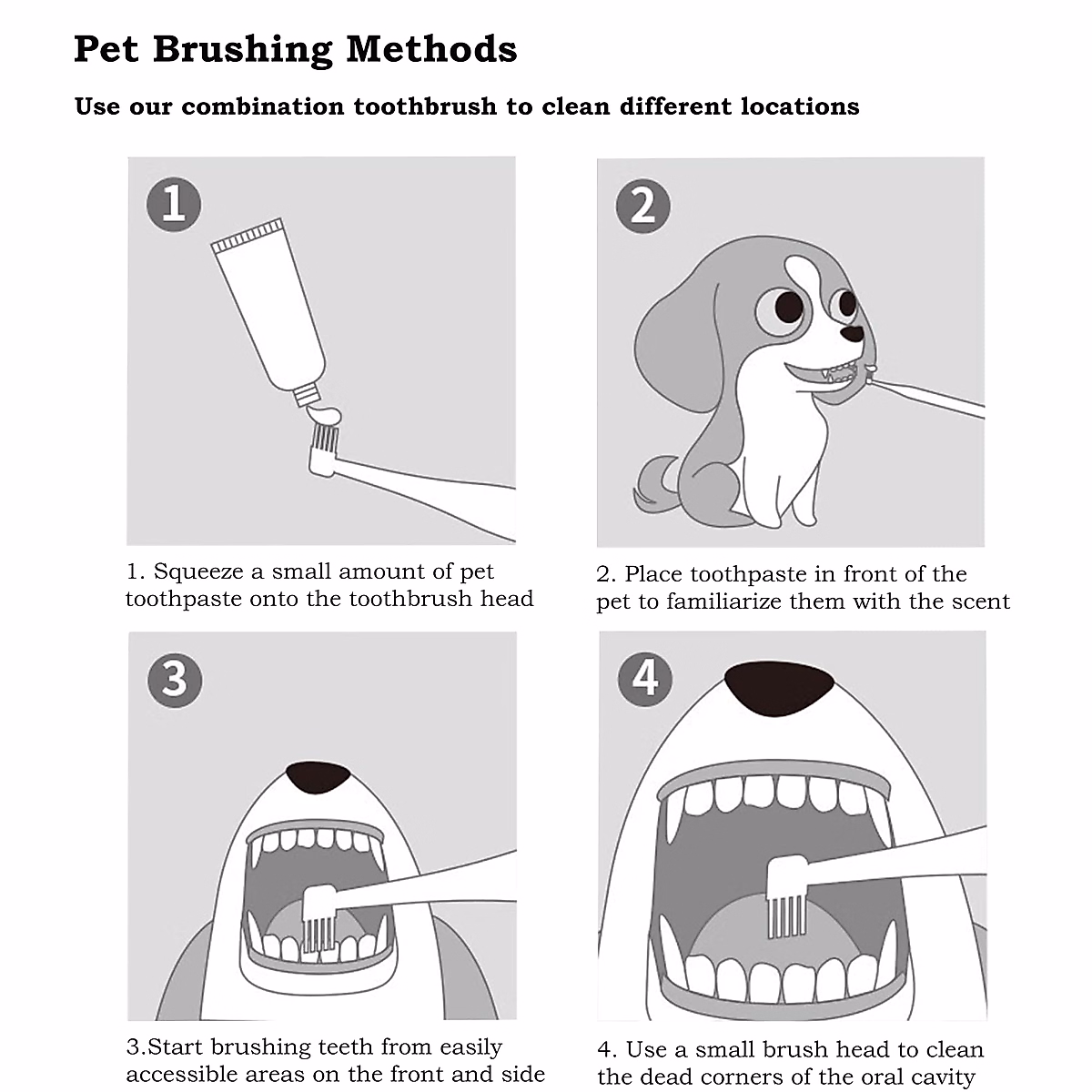 Pet Brushing Methods

Use our combination toothbrush to clean different locations

1

1. Squeeze a small amount of pet toothpaste onto the toothbrush head

2

2. Place toothpaste in front of the pet to familiarize them with the scent

3

3.Start brushing teeth from easily accessible areas on the front and side

4

4. Use a small brush head to clean the dead corners of the oral cavity