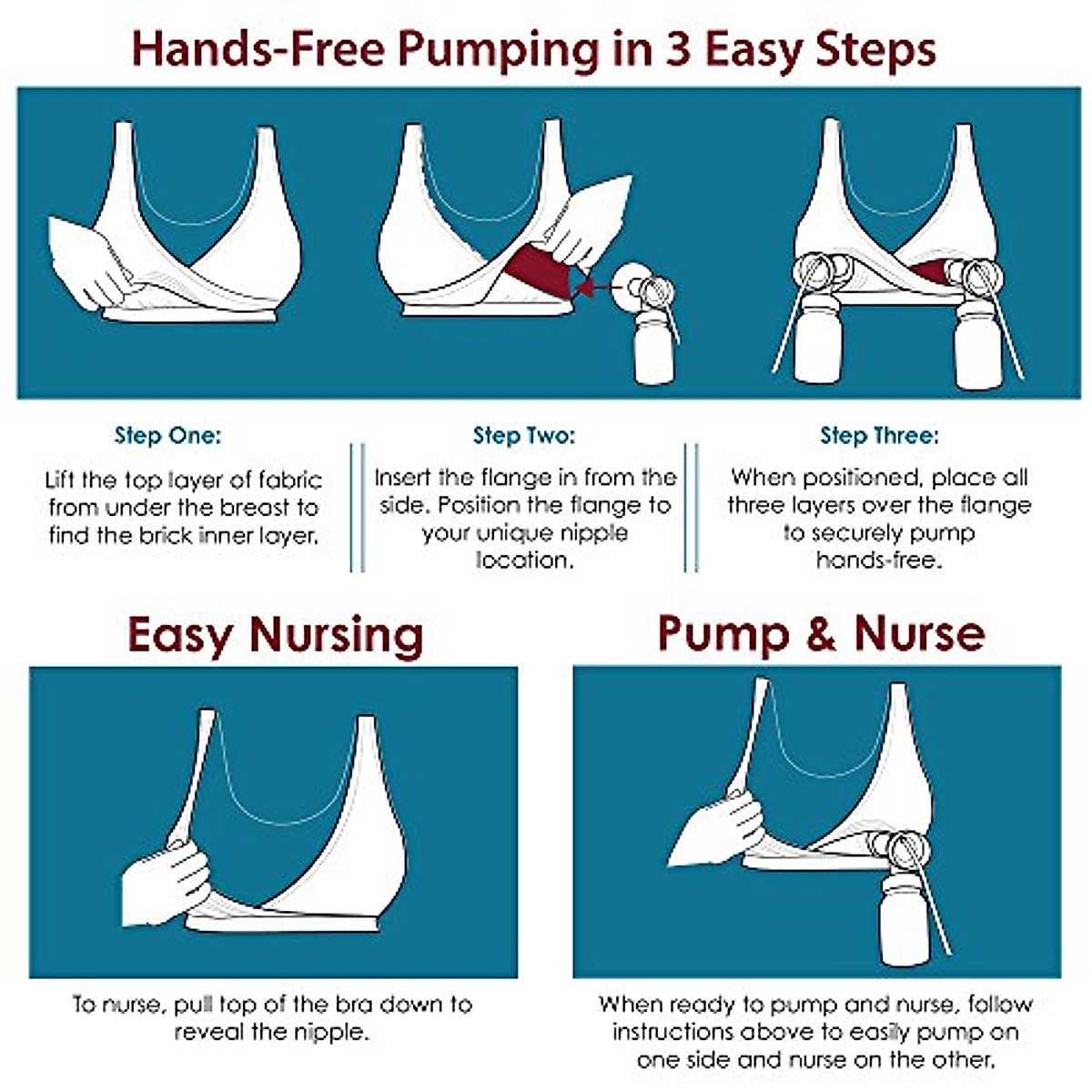 Hands-Free Pumping in 3 Easy Steps

Step One:

Lift the top layer of fabric from under the breast to find the brick inner layer.

Step Two:

Insert the flange in from the side. Position the flange to your unique nipple location.

Step Three:

When positioned, place all three layers over the flange to securely pump hands-free.

Easy Nursing

To nurse, pull top of the bra down to reveal the nipple.

Pump & Nurse

When ready to pump and nurse, follow instructions above to easily pump on one side and nurse on the other.