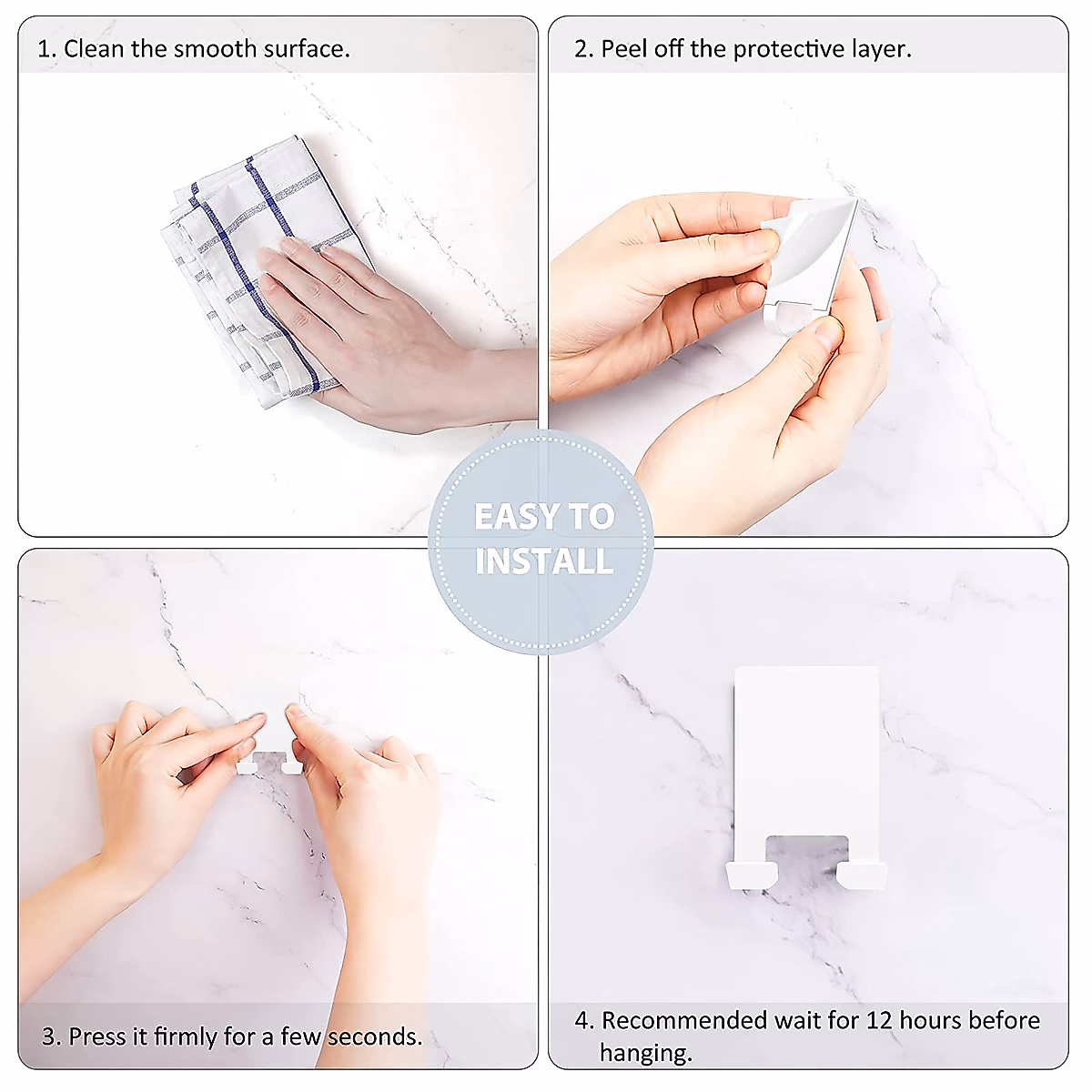 1. Clean the smooth surface.

2. Peel off the protective layer.

EASY TO INSTALL

3. Press it firmly for a few seconds.

4. Recommended wait for 12 hours before hanging.