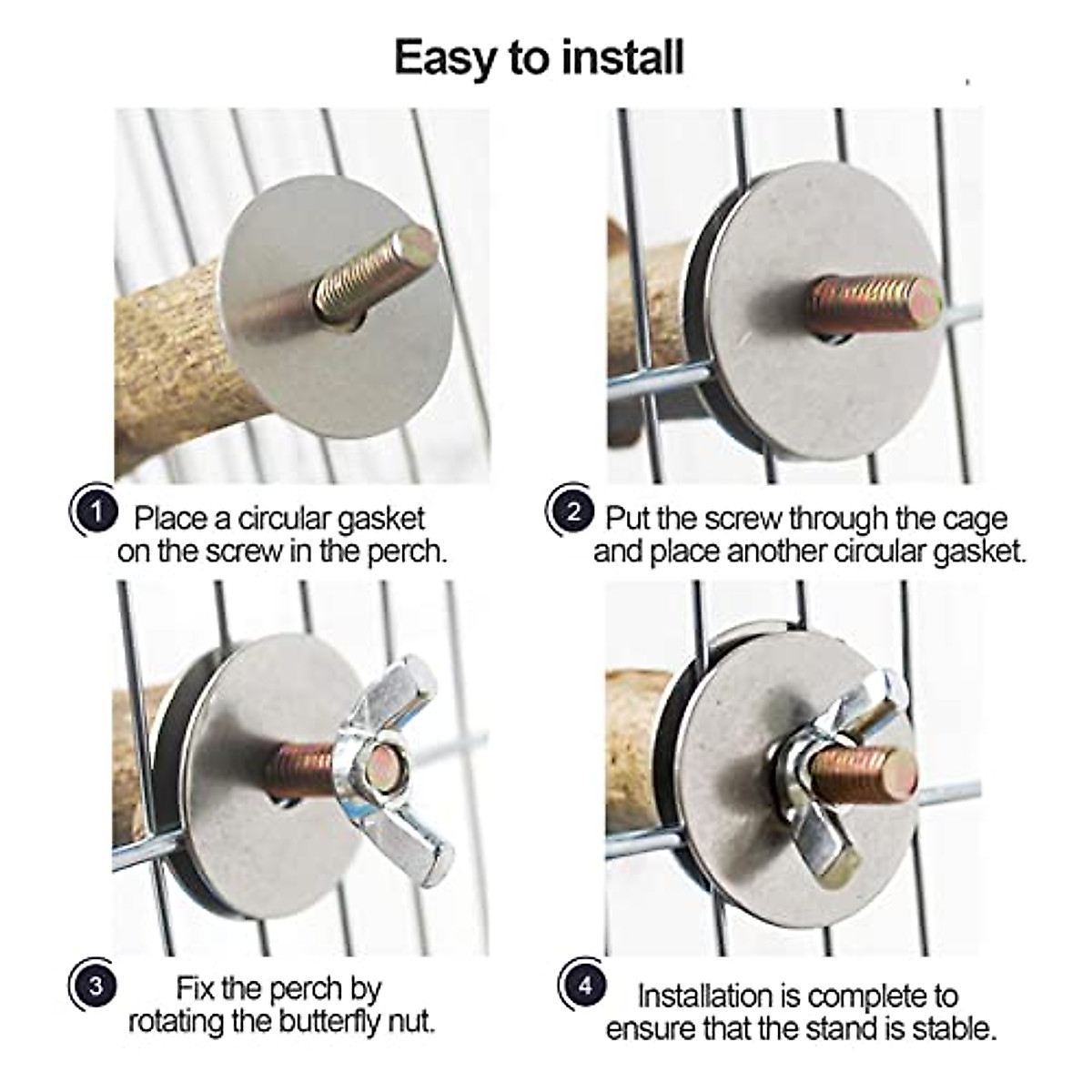 Easy to install

1 Place a circular gasket on the screw in the perch.

2 Put the screw through the cage and place another circular gasket.

3 Fix the perch by rotating the butterfly nut.

4 Installation is complete to ensure that the stand is stable.