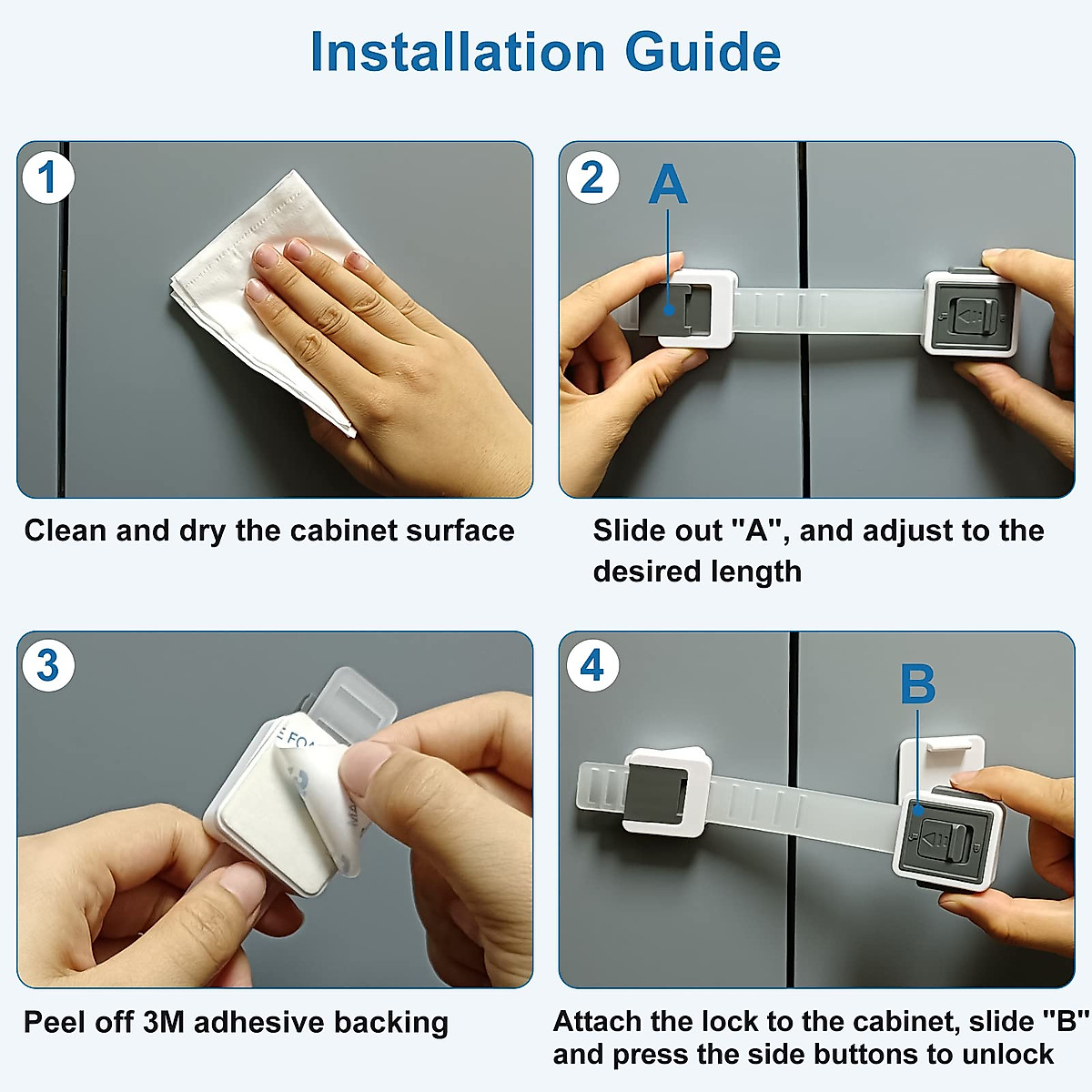 Installation Guide

1

Clean and dry the cabinet surface

2

A

Slide out "A", and adjust to the desired length

3

Peel off 3M adhesive backing

4

B

Attach the lock to the cabinet, slide "B" and press the side buttons to unlock