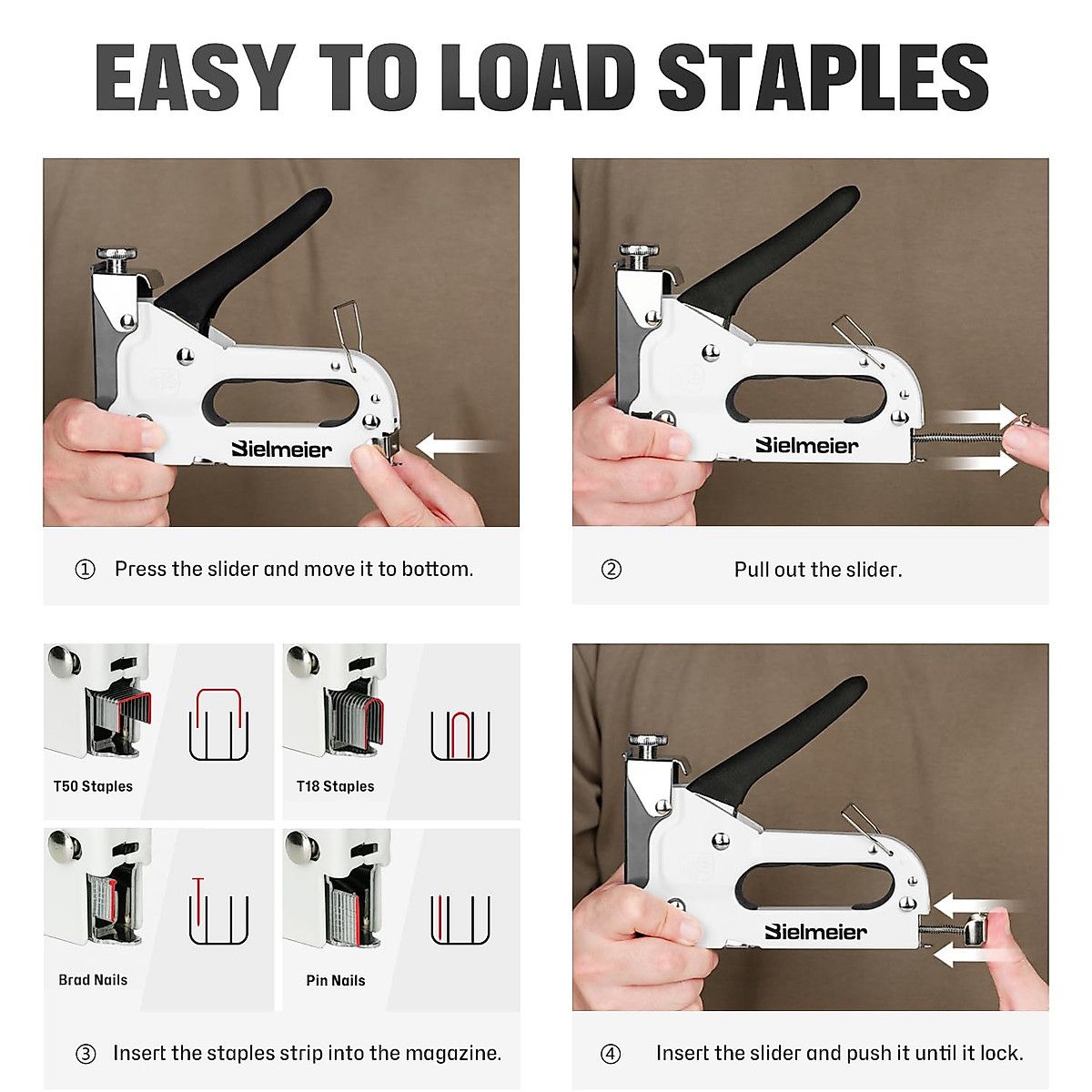 EASY TO LOAD STAPLES

Bielmeier

① Press the slider and move it to bottom.

Bielmeier

② Pull out the slider.

T50 Staples

T18 Staples

Brad Nails

Pin Nails

③ Insert the staples strip into the magazine.

Bielmeier

④ Insert the slider and push it until it lock.