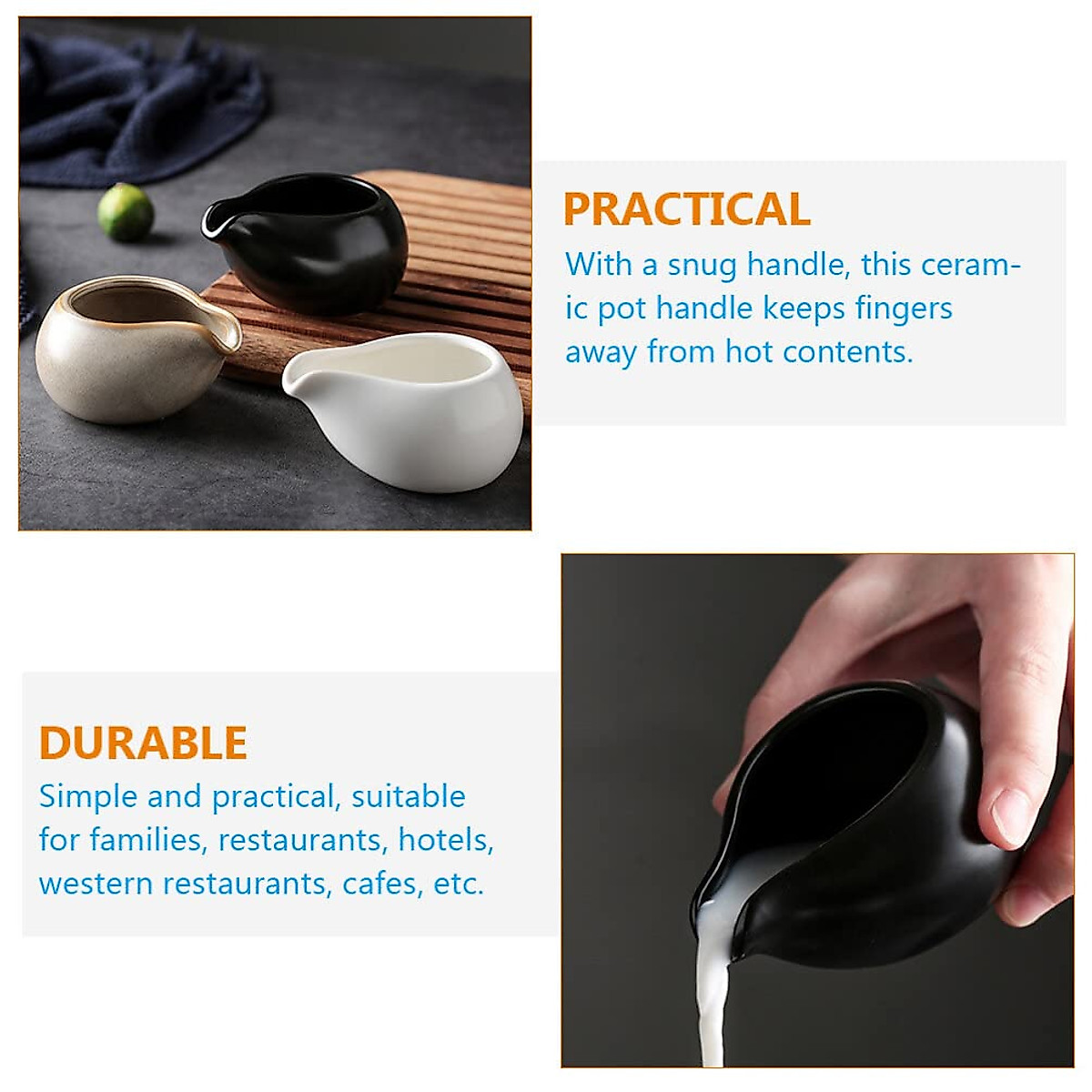 PRACTICAL

With a snug handle, this ceramic pot handle keeps fingers away from hot contents.

DURABLE

Simple and practical, suitable for families, restaurants, hotels, western restaurants, cafes, etc.