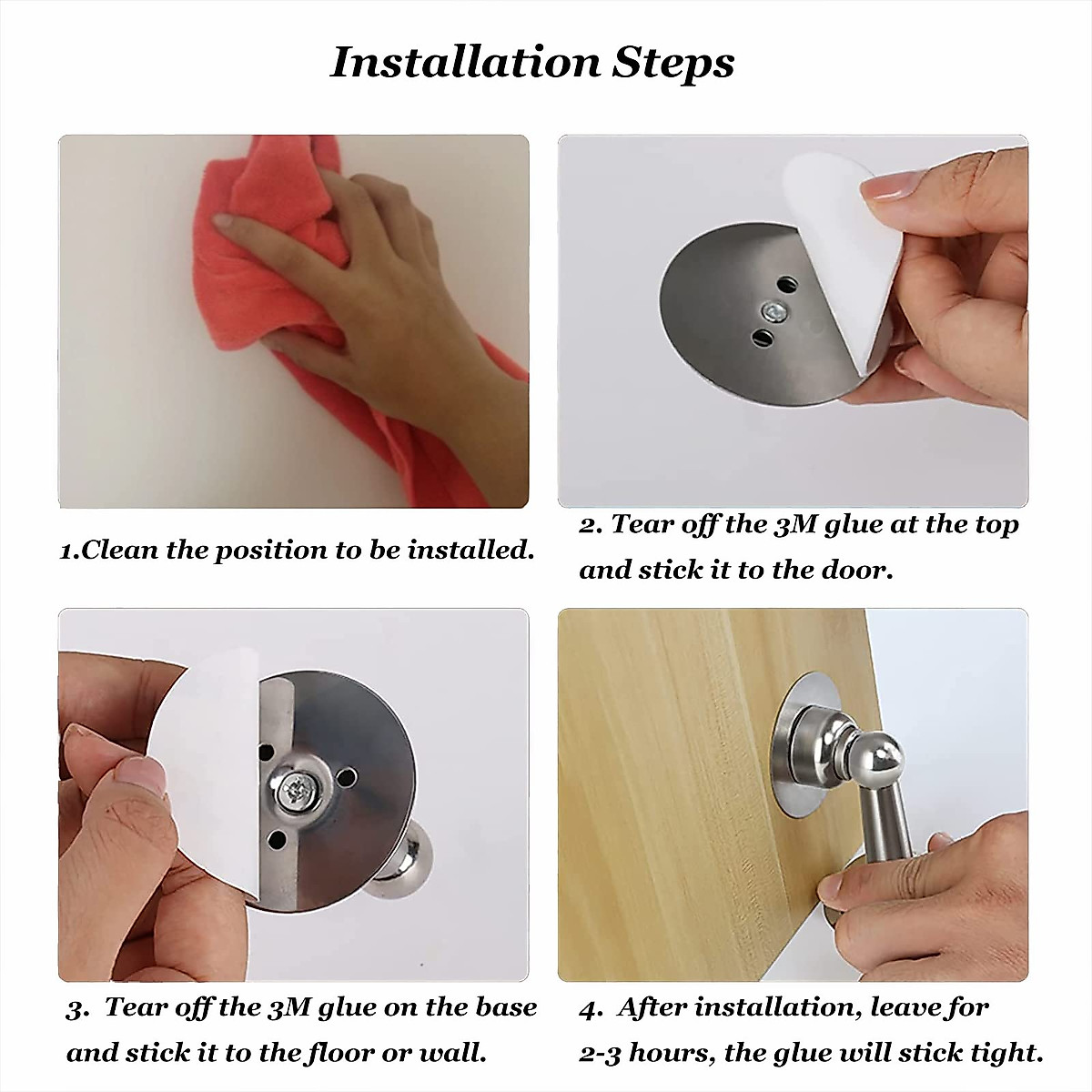 Installation Steps

1.Clean the position to be installed.

2. Tear off the 3M glue at the top and stick it to the door.

3. Tear off the 3M glue on the base and stick it to the floor or wall.

4. After installation, leave for 2-3 hours, the glue will stick tight.